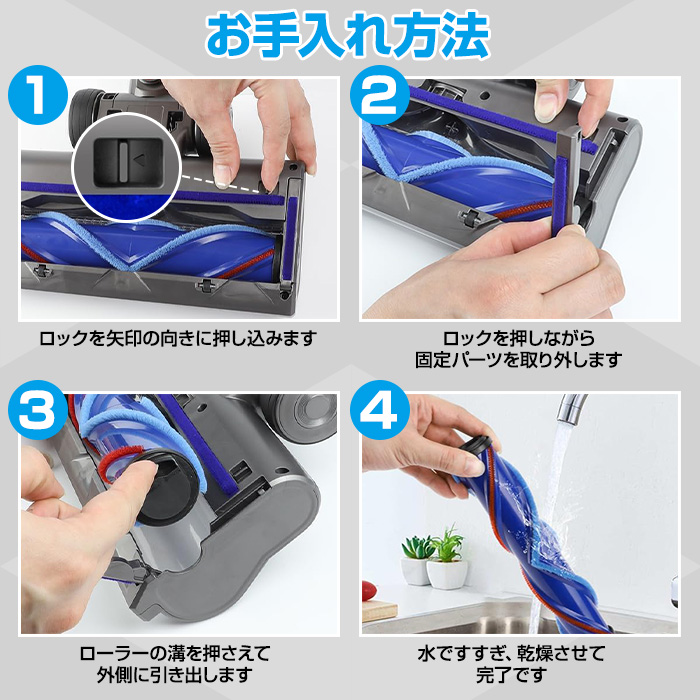 お手入れ方法

1

ロックを矢印の向きに押し込みます

2

ロックを押しながら
固定パーツを取り外します

3

ローラーの溝を押さえて
外側に引き出します

4

水ですすぎ、乾燥させて
完了です