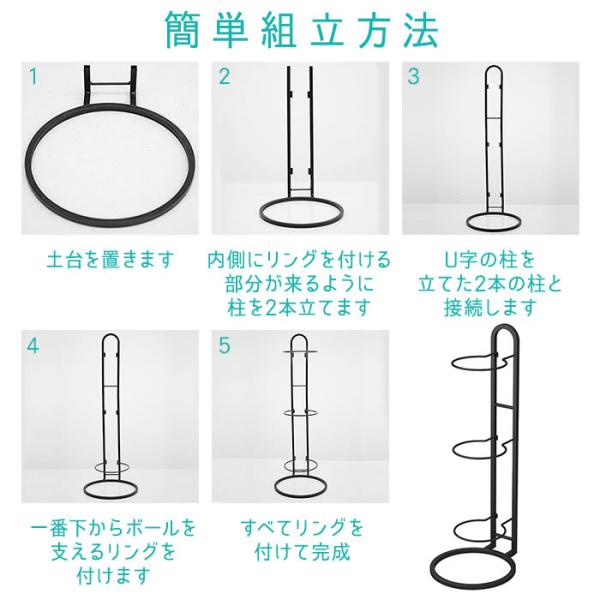 簡単組立方法

1

土台を置きます

2

内側にリングを付ける部分が来るように柱を2本立てます

3

U字の柱を立てた2本の柱と接続します

4

一番下からボールを支えるリングを付けます

5

すべてリングを付けて完成