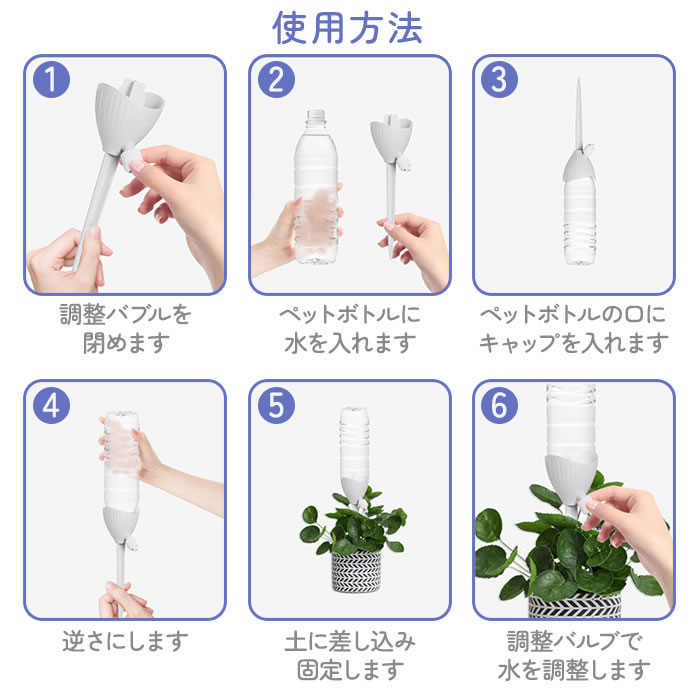 使用方法

1
調整バブルを閉めます

2
ペットボトルに水を入れます

3
ペットボトルの口にキャップを入れます

4
逆さにします

5
土に差し込み固定します

6
調整バルブで水を調整します