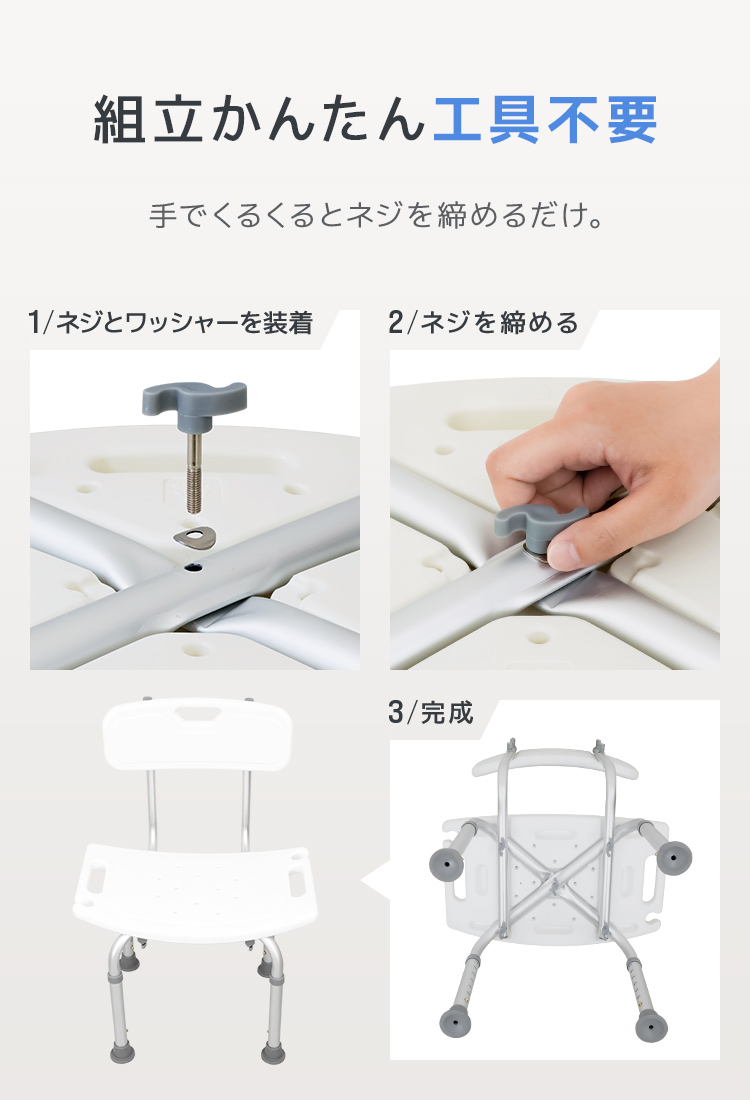 組立かんたん工具不要

手でくるくるとネジを締めるだけ。

1/ネジとワッシャーを装着

2/ネジを締める

3/完成