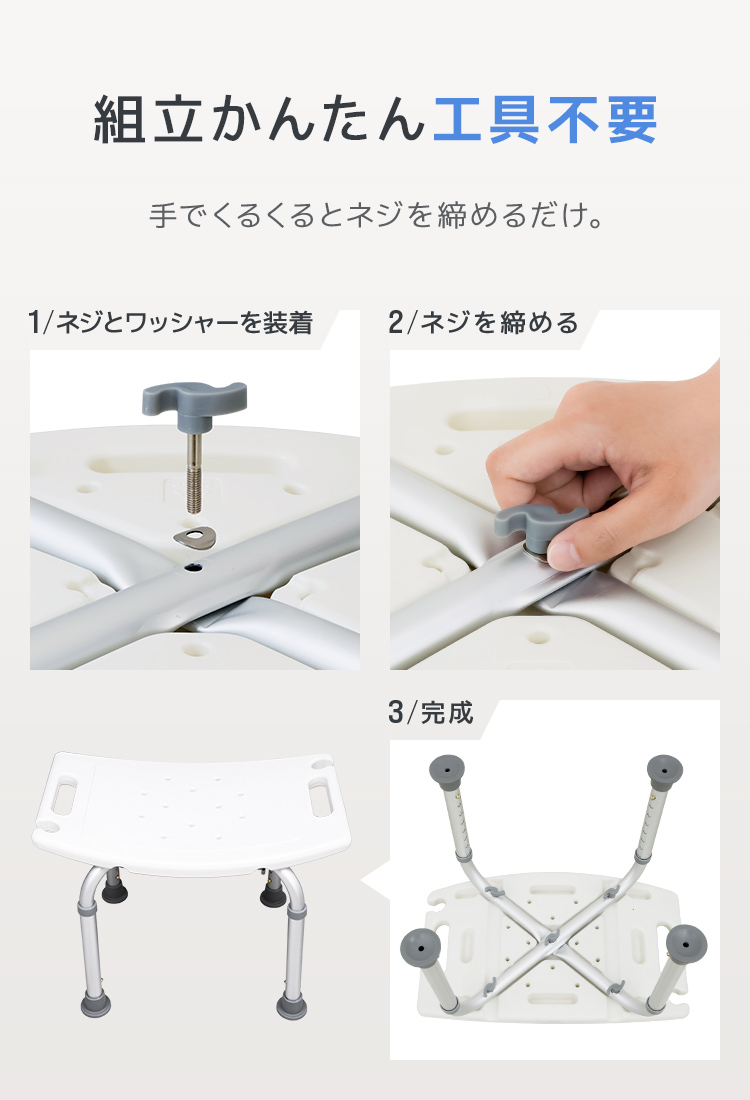 組立かんたん工具不要

手でくるくるとネジを締めるだけ。

1/ネジとワッシャーを装着

2/ネジを締める

3/完成