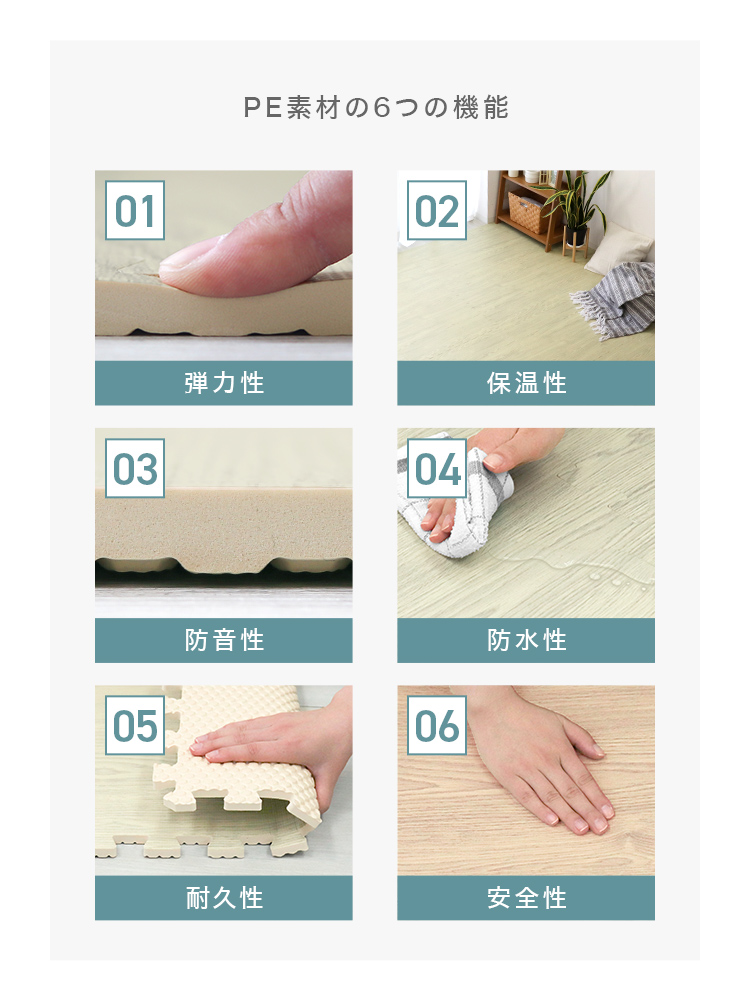 PE素材の6つの機能

01

弾力性

02

保温性

03

防音性

04

防水性

05

耐久性

06

安全性