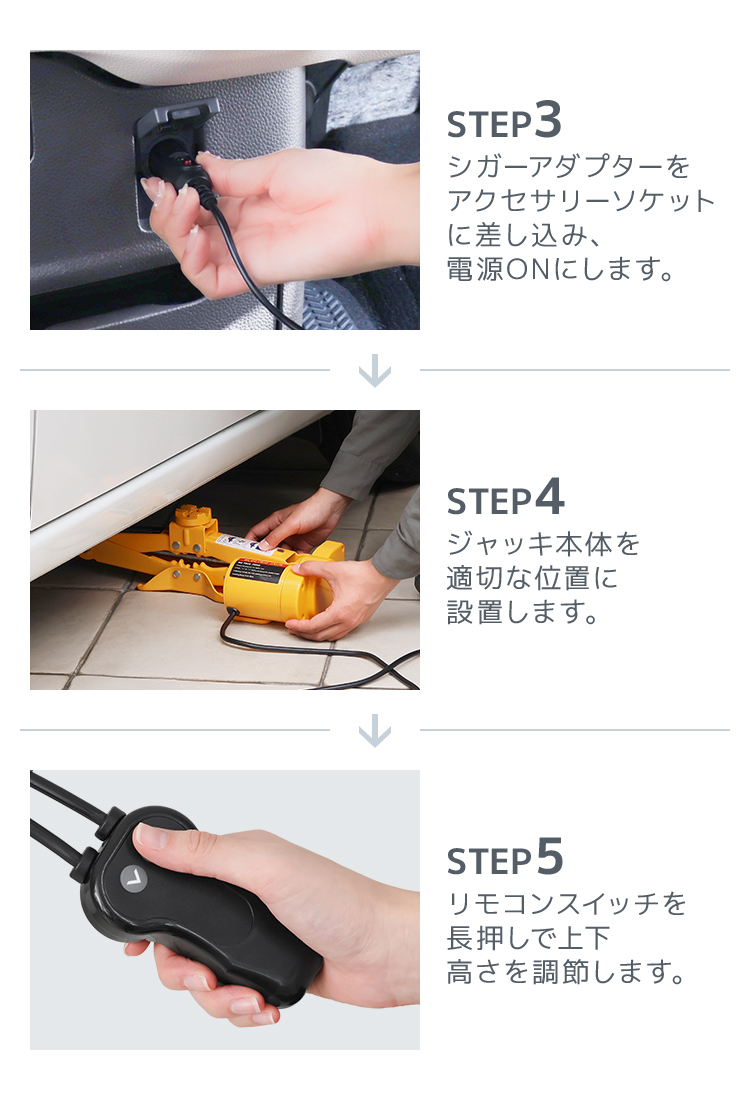 STEP3
シガーアダプターをアクセサリーソケットに差し込み、電源ONにします。

STEP4
ジャッキ本体を適切な位置に設置します。

STEP5
リモコンスイッチを長押しで上下高さを調節します。