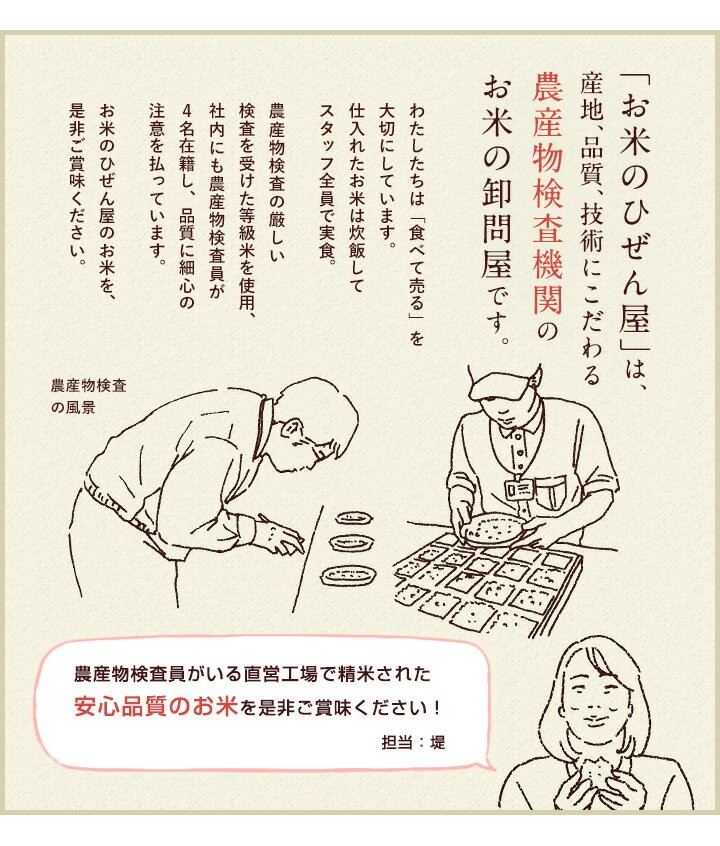 「お米のひぜん屋」は、産地、品質、技術にこだわる農産物検査機関のお米の卸問屋です。

わたしたちは「食べて売る」を大切にしています。仕入れたお米は炊飯してスタッフ全員で実食。

農産物検査の厳しい検査を受けた等級米を使用、社内にも農産物検査員が4名在籍し、品質に細心の注意を払っています。

お米のひぜん屋のお米を、是非ご賞味ください。

農産物検査の風景

農産物検査員がいる直営工場で精米された安心品質のお米を是非ご賞味ください！

担当：堤