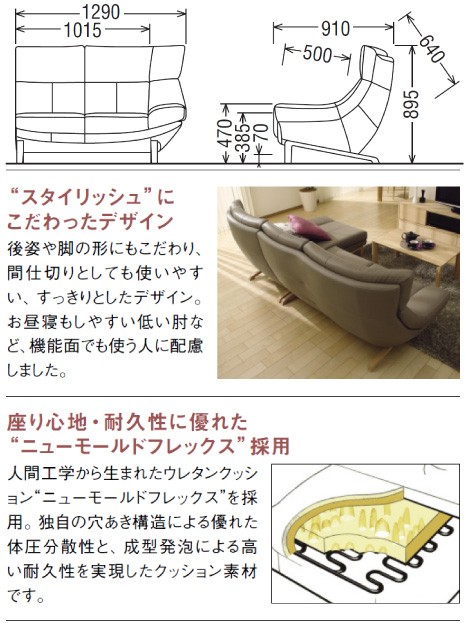 1290
1015
910
500
640
895
470
385
70

“スタイリッシュ”にこだわったデザイン

後姿や脚の形にもこだわり、間仕切りとしても使いやすい、すっきりとしたデザイン。お昼寝もしやすい低い肘など、機能面でも使う人に配慮しました。

座り心地・耐久性に優れた“ニューモールドフレックス”採用

人間工学から生まれたウレタンクッション“ニューモールドフレックス”を採用。独自の穴あき構造による優れた体圧分散性と、成型発泡による高い耐久性を実現したクッション素材です。