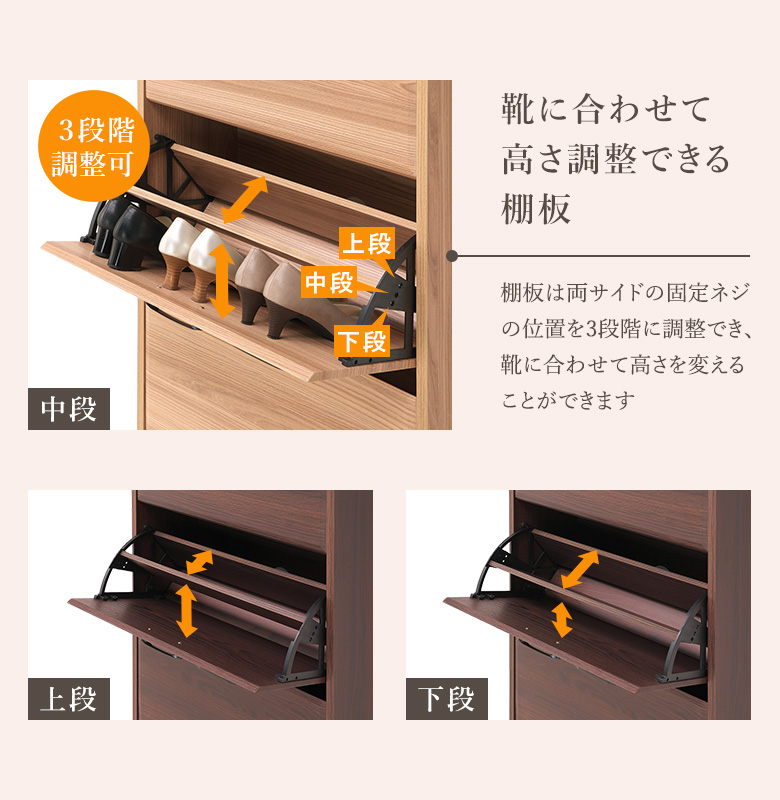 3段階
調整可

上段
中段
下段

中段

靴に合わせて
高さ調整できる
棚板

棚板は両サイドの固定ネジの位置を3段階に調整でき、靴に合わせて高さを変えることができます

上段

下段