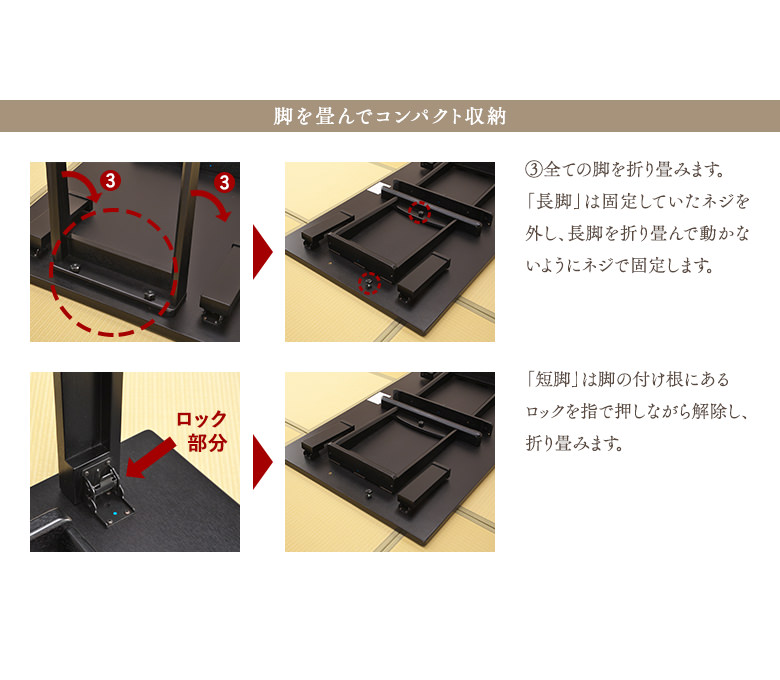 脚を畳んでコンパクト収納

3

3

③全ての脚を折り畳みます。「長脚」は固定していたネジを外し、長脚を折り畳んで動かないようにネジで固定します。

ロック部分

「短脚」は脚の付け根にあるロックを指で押しながら解除し、折り畳みます。