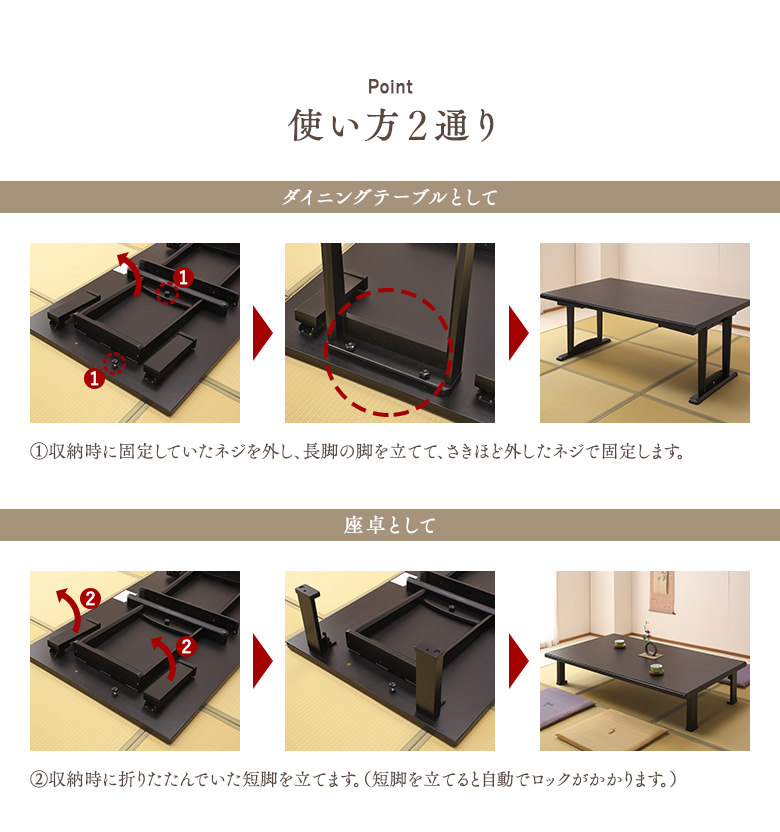 Point
使い方2通り

ダイニングテーブルとして

1
1

①収納時に固定していたネジを外し、長脚の脚を立てて、さきほど外したネジで固定します。

座卓として

2
2

②収納時に折りたたんでいた短脚を立てます。（短脚を立てると自動でロックがかかります。）