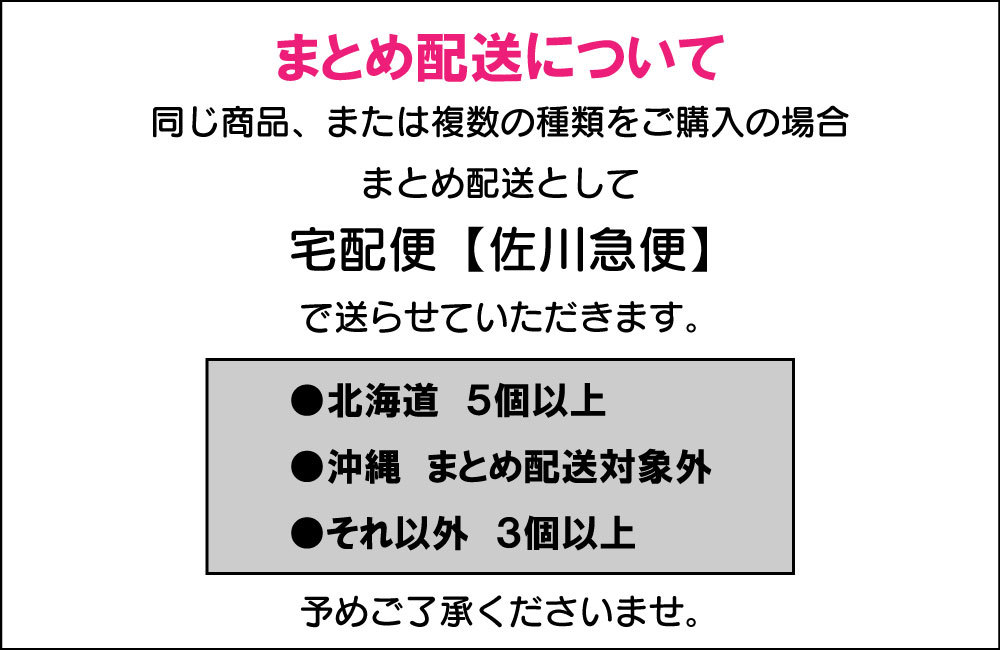 まとめ配送について

同じ商品、または複数の種類をご購入の場合

まとめ配送として

宅配便【佐川急便】

で送らせていただきます。

●北海道 5個以上

●沖縄 まとめ配送対象外

●それ以外 3個以上

予めご了承くださいませ。