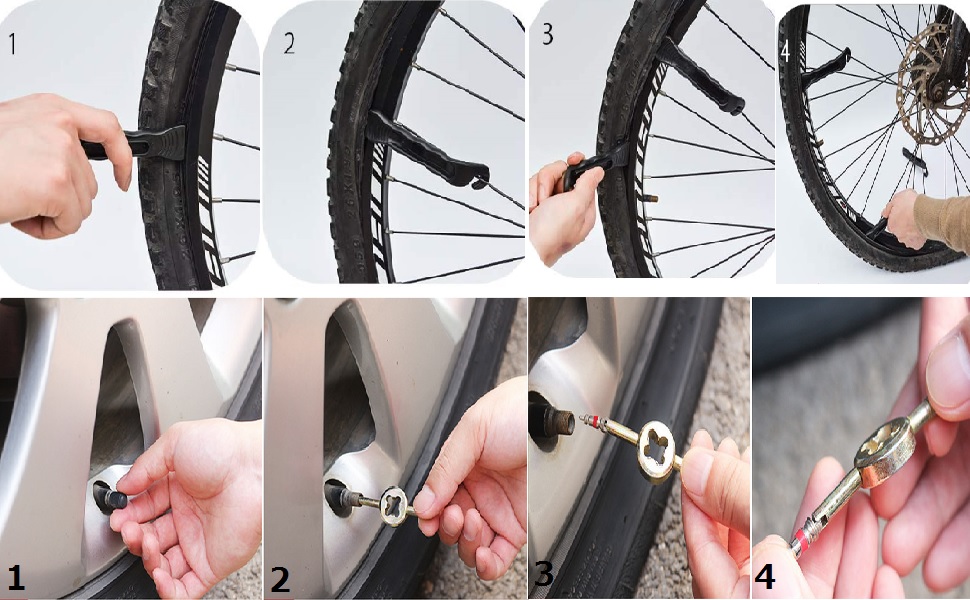 1
2
3
4
1
2
3
4