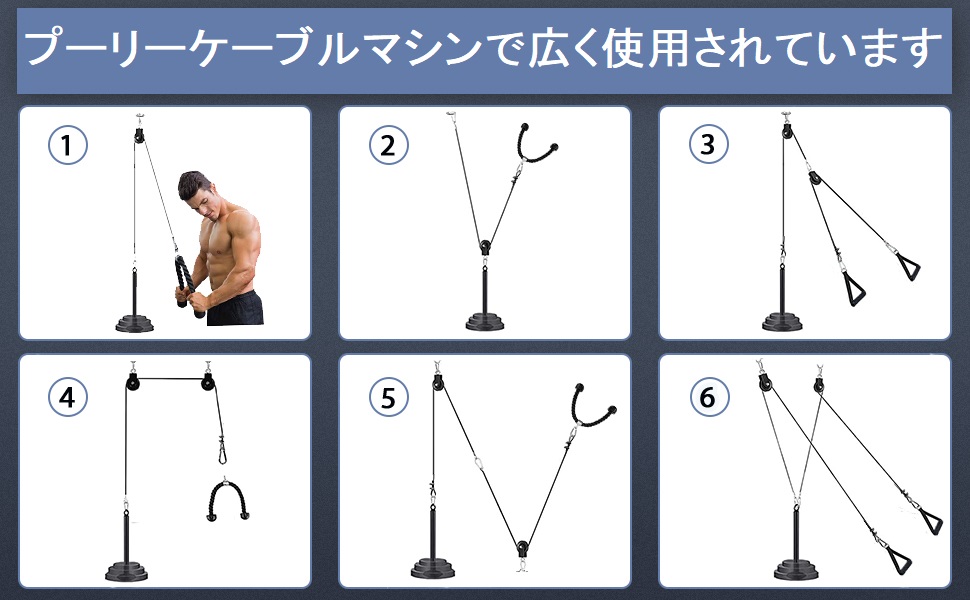 プーリーケーブルマシンで広く使用されています

1

2

3

4

5

6