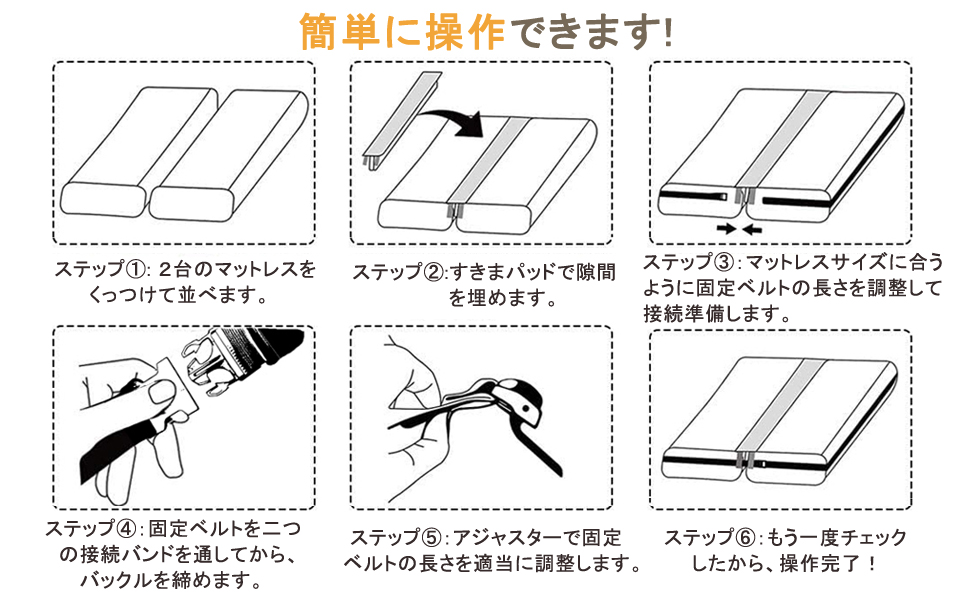 簡単に操作できます!

ステップ①: 2台のマットレスをくっつけて並べます。

ステップ②:すきまパッドで隙間を埋めます。

ステップ③: マットレスサイズに合うように固定ベルトの長さを調整して接続準備します。

ステップ④: 固定ベルトを二つの接続バンドを通してから、バックルを締めます。

ステップ⑤: アジャスターで固定ベルトの長さを適当に調整します。

ステップ⑥: もう一度チェックしたから、操作完了！