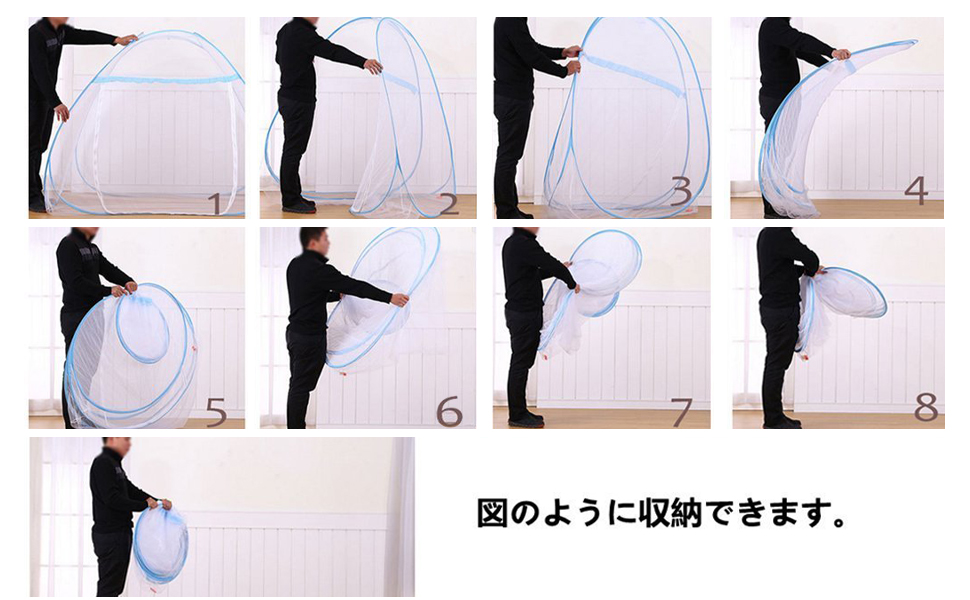 1
2
3
4
5
6
7
8

図のように収納できます。