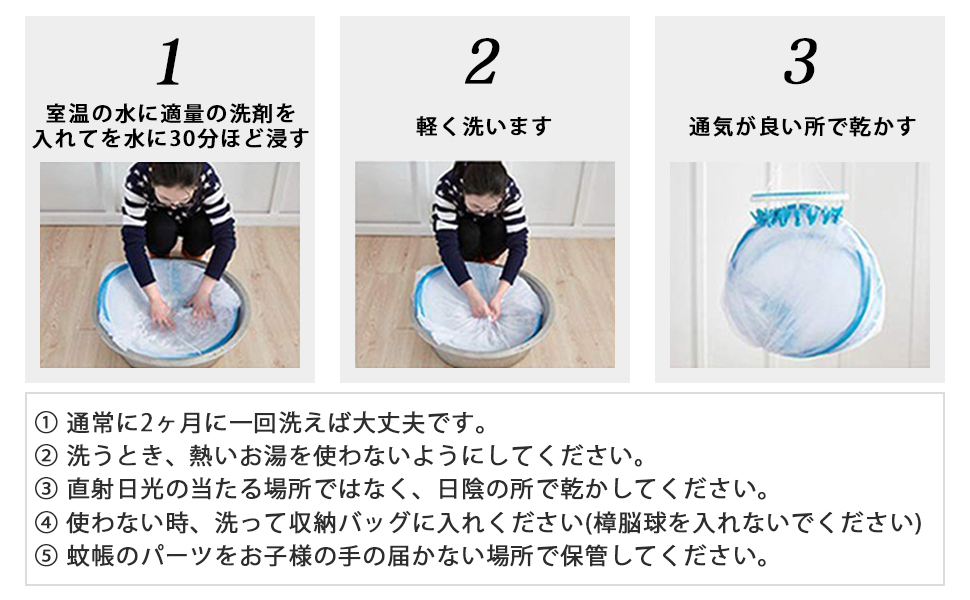 1
室温の水に適量の洗剤を入れてを水に30分ほど浸す

2
軽く洗います

3
通気が良い所で乾かす

① 通常に2ヶ月に一回洗えば大丈夫です。
② 洗うとき、熱いお湯を使わないようにしてください。
③ 直射日光の当たる場所ではなく、日陰の所で乾かしてください。
④ 使わない時、洗って収納バッグに入れください(樟脳球を入れないでください)
⑤ 蚊帳のパーツをお子様の手の届かない場所で保管してください。