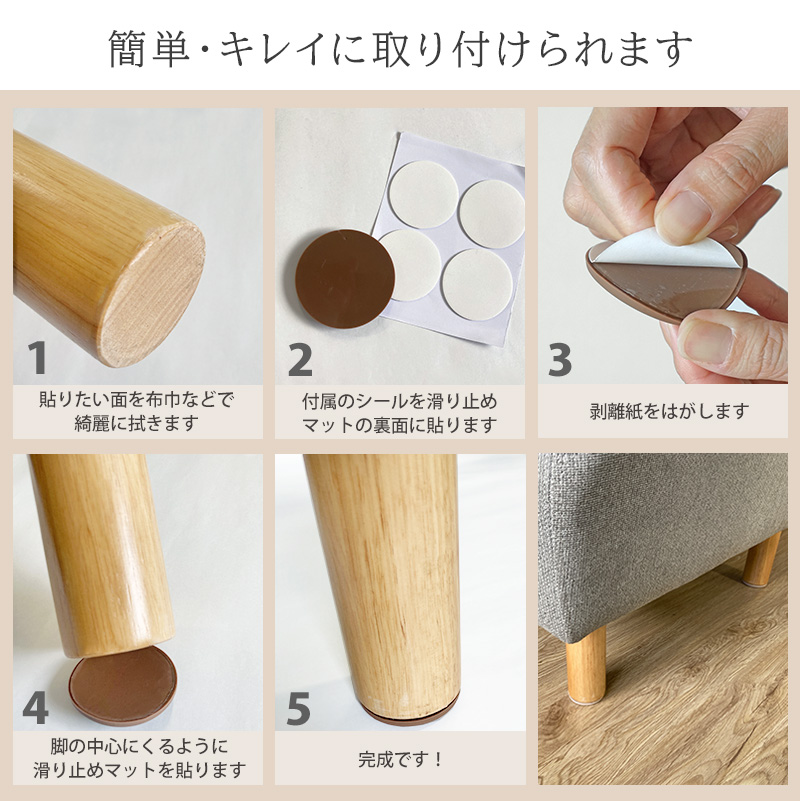 簡単・キレイに取り付けられます

1
貼りたい面を布巾などで綺麗に拭きます

2
付属のシールを滑り止めマットの裏面に貼ります

3
剥離紙をはがします

4
脚の中心にくるように滑り止めマットを貼ります

5
完成です！