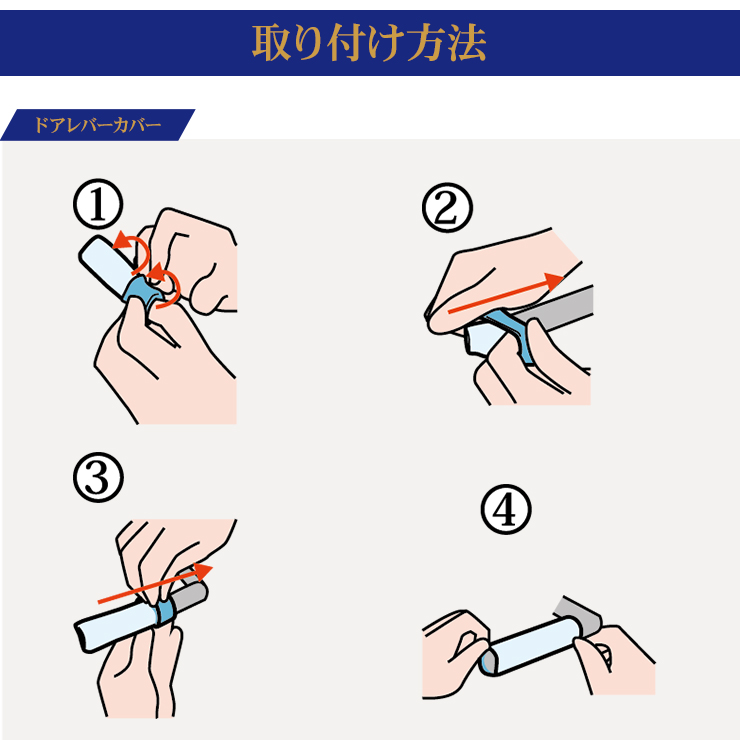 取り付け方法

ドアレバーカバー

①

②

③

④