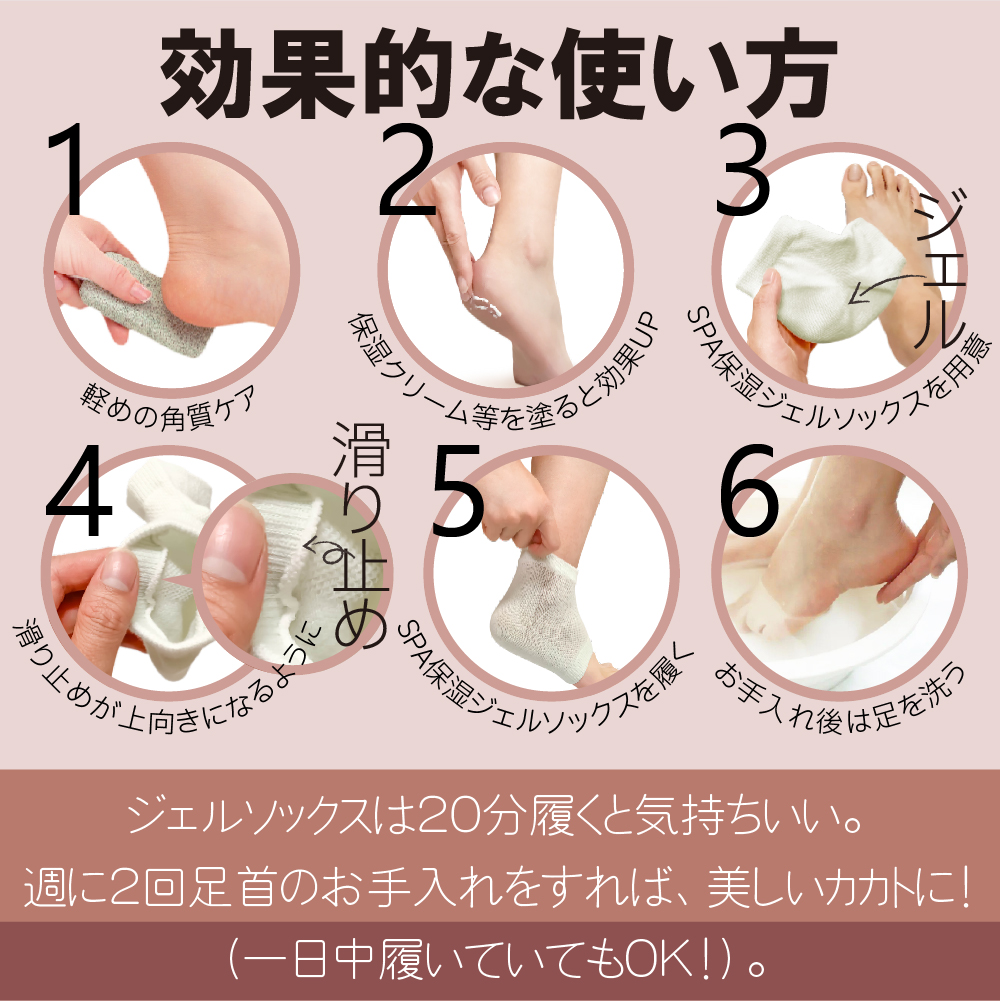 効果的な使い方

1
軽めの角質ケア

2
保湿クリーム等を塗ると効果UP

3
ジェル
SPA保湿ジェルソックスを用意

4
滑り止め
滑り止めが上向きになるように

5
SPA保湿ジェルソックスを履く

6
お手入れ後は足を洗う

ジェルソックスは20分履くと気持ちいい。
週に2回足首のお手入れをすれば、美しいカカトに!
(一日中履いていてもOK!)。