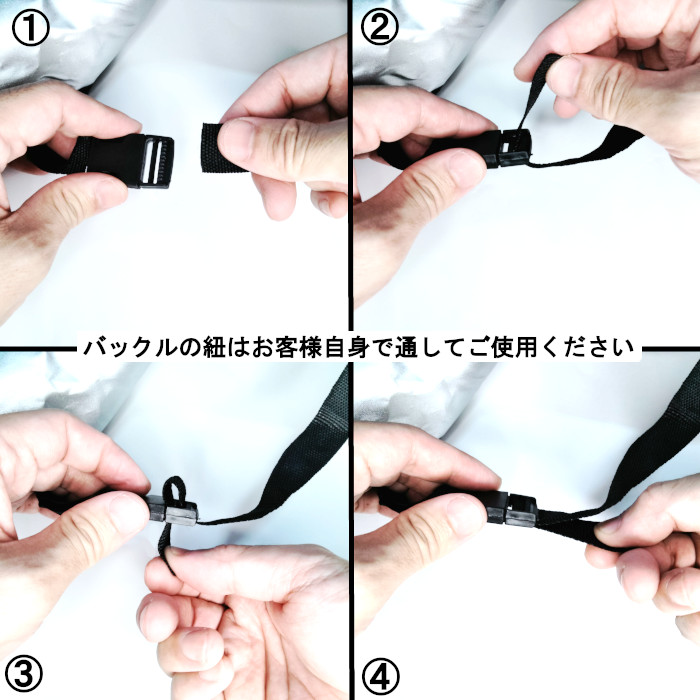 ①

②

バックルの紐はお客様自身で通してご使用ください

③

④