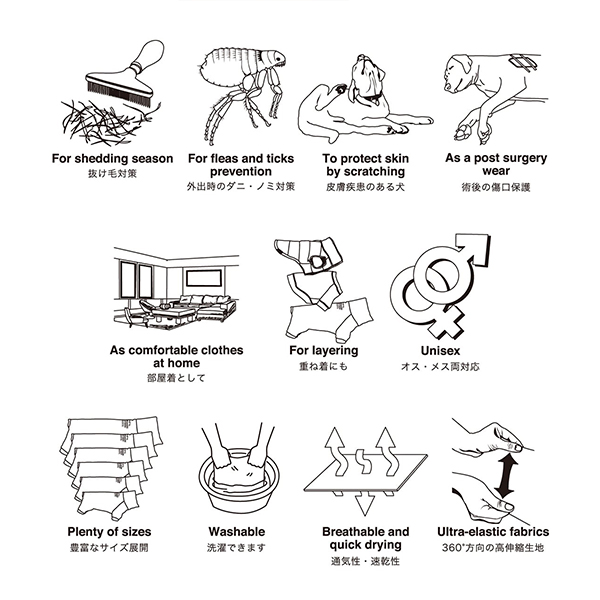 For shedding season
抜け毛対策

For fleas and ticks prevention
外出時のダニ・ノミ対策

To protect skin by scratching
皮膚疾患のある犬

As a post surgery wear
術後の傷口保護

As comfortable clothes at home
部屋着として

For layering
重ね着にも

Unisex
オス・メス両対応

Plenty of sizes
豊富なサイズ展開

Washable
洗濯できます

Breathable and quick drying
通気性・速乾性

Ultra-elastic fabrics
360°方向の高伸縮生地