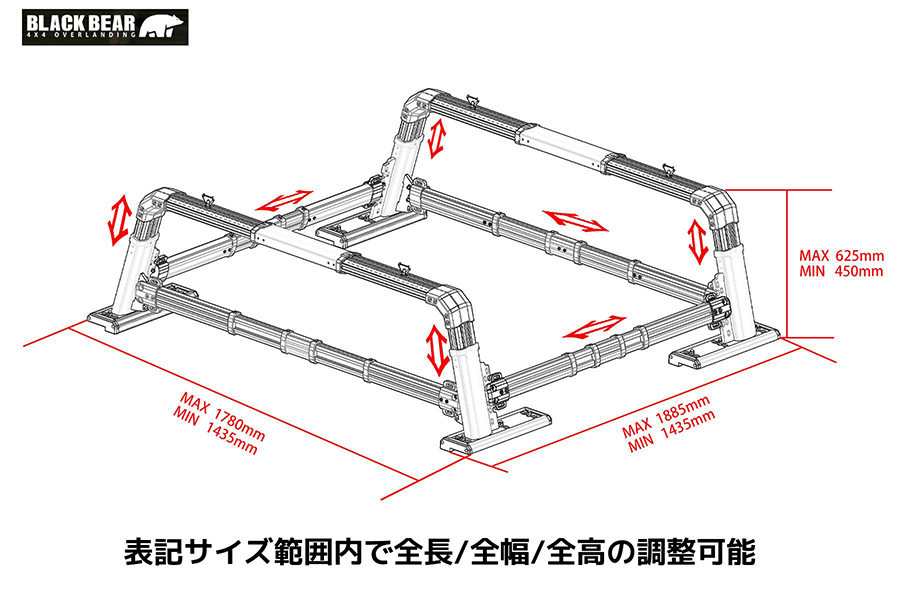 BLACK BEAR
4X4 OVERLANDING

MAX 625mm
MIN 450mm

MAX 1780mm
MIN 1435mm

MAX 1885mm
MIN 1435mm

表記サイズ範囲内で全長/全幅/全高の調整可能