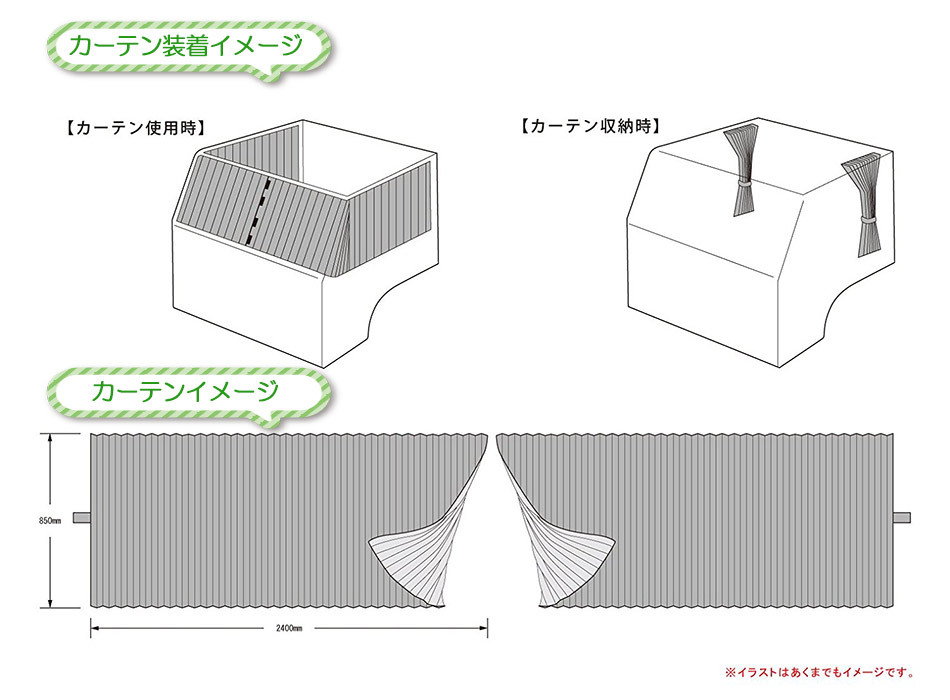 カーテン装着イメージ

【カーテン使用時】

【カーテン収納時】

カーテンイメージ

850mm

2400mm

※イラストはあくまでもイメージです。