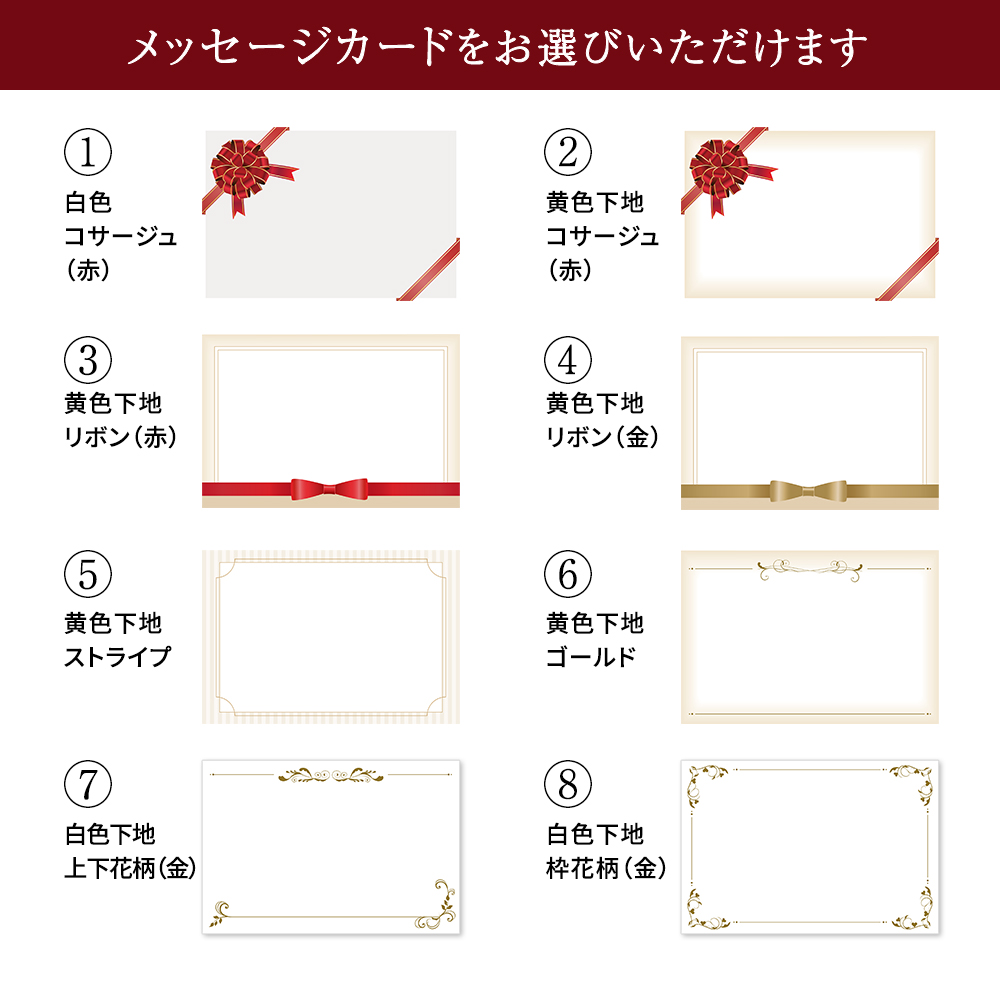 メッセージカードをお選びいただけます

①
白色
コサージュ
（赤）

②
黄色下地
コサージュ
（赤）

③
黄色下地
リボン（赤）

④
黄色下地
リボン（金）

⑤
黄色下地
ストライプ

⑥
黄色下地
ゴールド

⑦
白色下地
上下花柄（金）

⑧
白色下地
枠花柄（金）