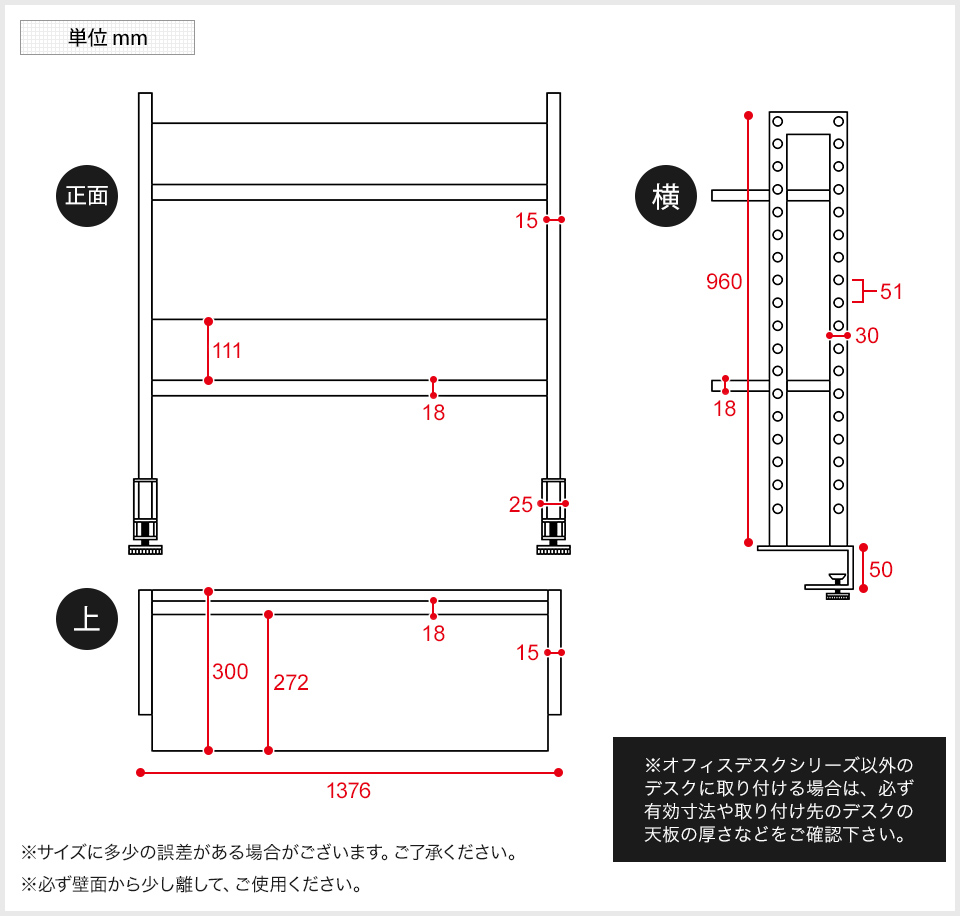 単位 mm

正面

15

111

18

25

横

960

51

30

18

50

上

18

15

300

272

1376

※オフィスデスクシリーズ以外のデスクに取り付ける場合は、必ず有効寸法や取り付け先のデスクの天板の厚さなどをご確認下さい。

※サイズに多少の誤差がある場合がございます。ご了承ください。

※必ず壁面から少し離して、ご使用ください。