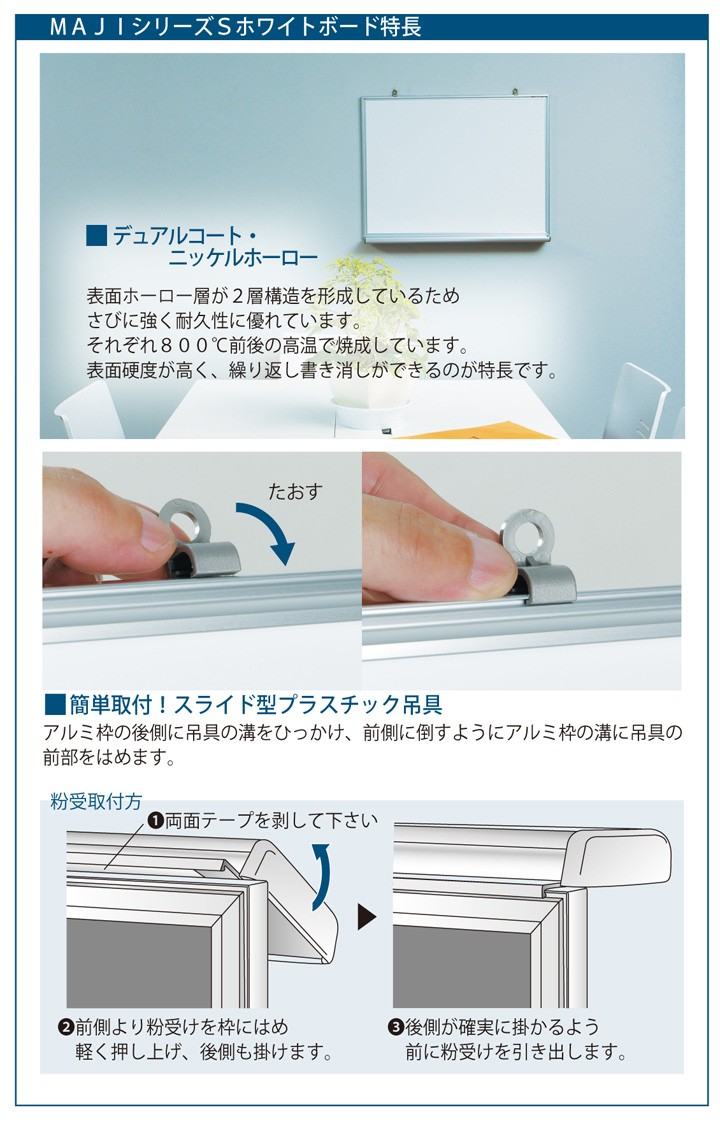 ＭＡＪＩシリーズＳホワイトボード特長

■デュアルコート・ニッケルホーロー

表面ホーロー層が２層構造を形成しているため
さびに強く耐久性に優れています。
それぞれ８００℃前後の高温で焼成しています。
表面硬度が高く、繰り返し書き消しができるのが特長です。

たおす

■簡単取付！スライド型プラスチック吊具

アルミ枠の後側に吊具の溝をひっかけ、前側に倒すようにアルミ枠の溝に吊具の前部をはめます。

粉受取付方

❶両面テープを剥して下さい

❷前側より粉受けを枠にはめ
軽く押し上げ、後側も掛けます。

❸後側が確実に掛かるよう
前に粉受けを引き出します。