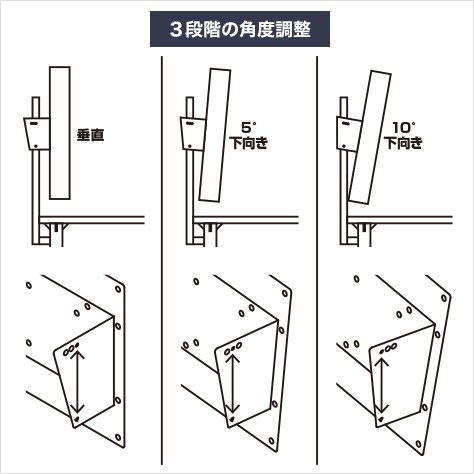 3段階の角度調整

垂直

5°
下向き

10°
下向き