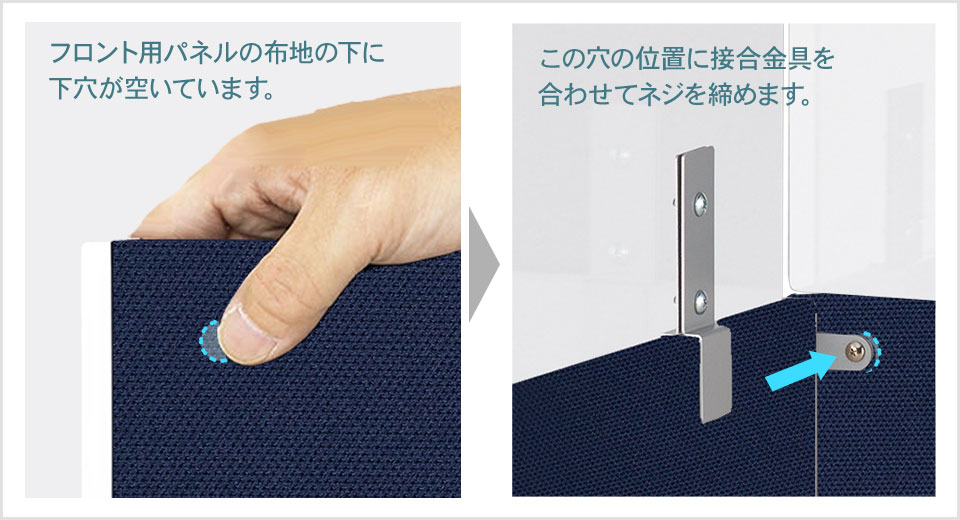 フロント用パネルの布地の下に下穴が空いています。

この穴の位置に接合金具を合わせてネジを締めます。