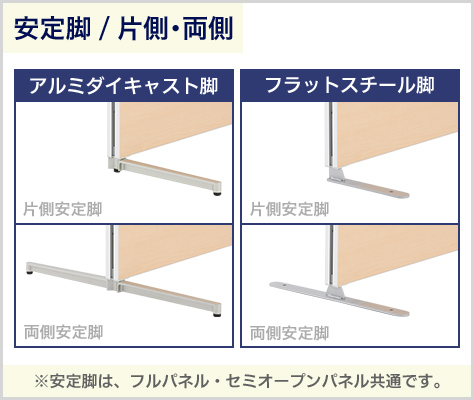 安定脚 / 片側・両側

アルミダイキャスト脚

片側安定脚

両側安定脚

フラットスチール脚

片側安定脚

両側安定脚

※安定脚は、フルパネル・セミオープンパネル共通です。