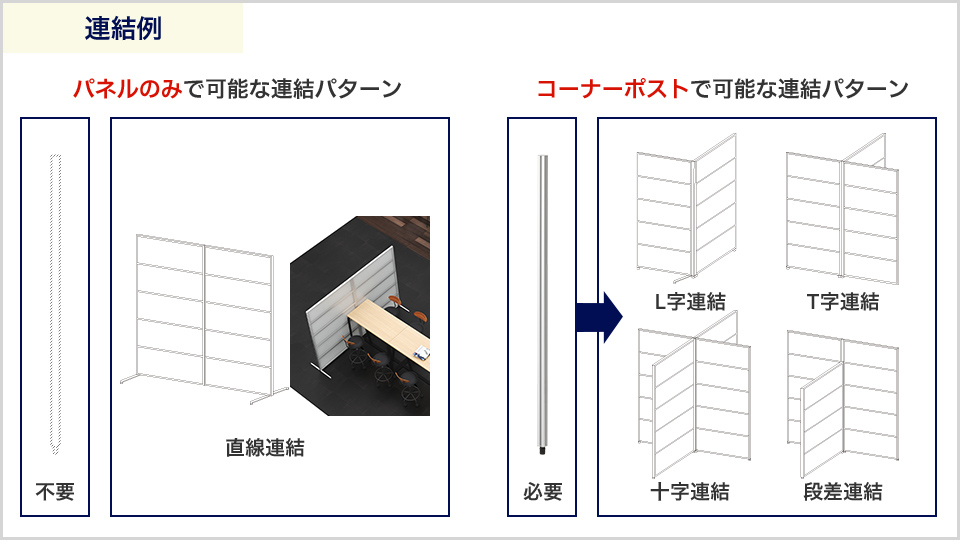 連結例

パネルのみで可能な連結パターン

不要

直線連結

コーナーポストで可能な連結パターン

必要

L字連結

T字連結

十字連結

段差連結