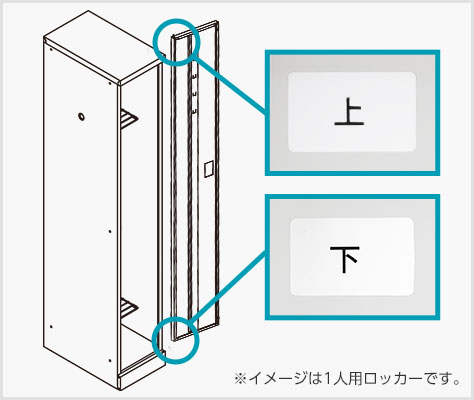 上

下

※イメージは1人用ロッカーです。