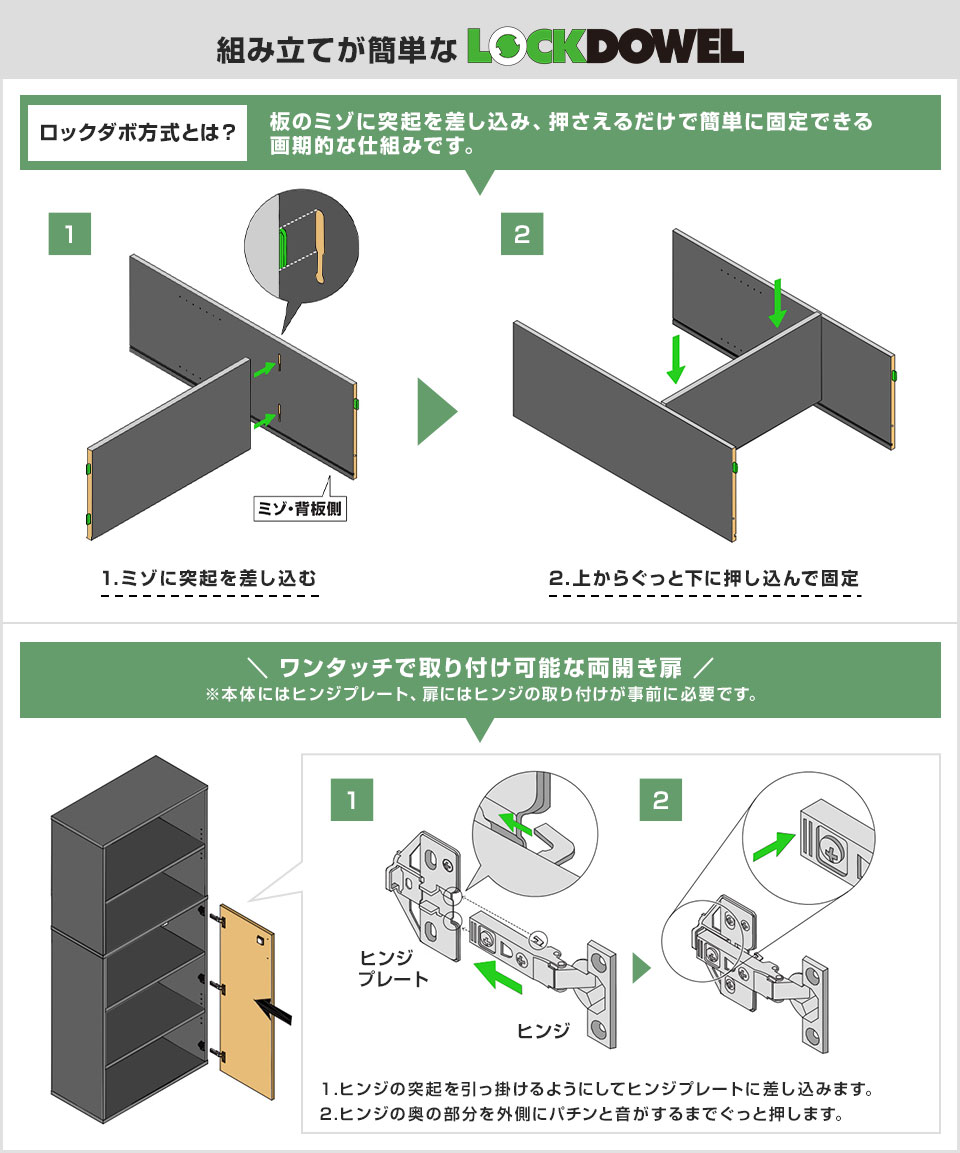 組み立てが簡単な LOCKDOWEL

ロックダボ方式とは？

板のミゾに突起を差し込み、押さえるだけで簡単に固定できる画期的な仕組みです。

1

ミゾ・背板側

1.ミゾに突起を差し込む

2

2.上からぐっと下に押し込んで固定

＼ ワンタッチで取り付け可能な両開き扉 ／

※本体にはヒンジプレート、扉にはヒンジの取り付けが事前に必要です。

1

ヒンジプレート

ヒンジ

2

1.ヒンジの突起を引っ掛けるようにしてヒンジプレートに差し込みます。

2.ヒンジの奥の部分を外側にパチンと音がするまでぐっと押します。