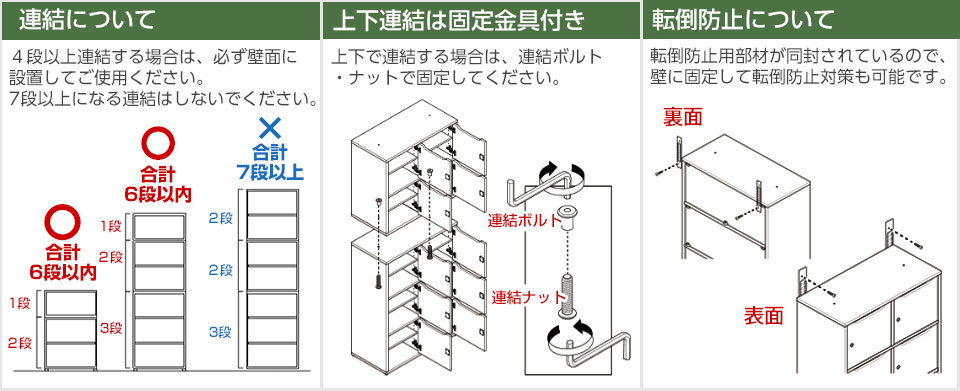 連結について

４段以上連結する場合は、必ず壁面に設置してご使用ください。
7段以上になる連結はしないでください。

○
合計
6段以内

1段
2段

○
合計
6段以内

1段
2段
3段

×
合計
7段以上

2段
2段
3段

上下連結は固定金具付き

上下で連結する場合は、連結ボルト・ナットで固定してください。

連結ボルト
連結ナット

転倒防止について

転倒防止用部材が同封されているので、壁に固定して転倒防止対策も可能です。

裏面
表面