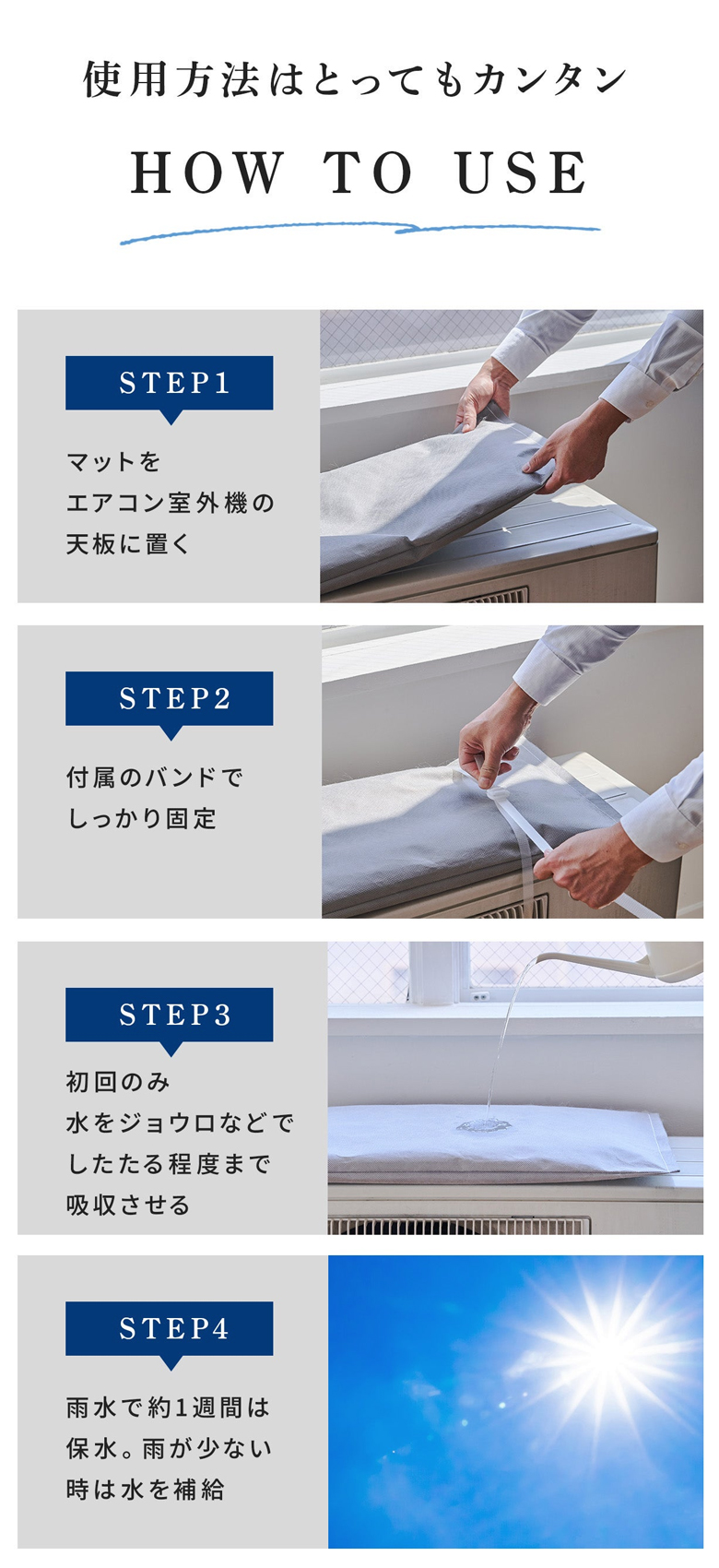 使用方法はとってもカンタン

HOW TO USE

STEP1

マットを
エアコン室外機の
天板に置く

STEP2

付属のバンドで
しっかり固定

STEP3

初回のみ
水をジョウロなどで
したたる程度まで
吸収させる

STEP4

雨水で約1週間は
保水。雨が少ない
時は水を補給