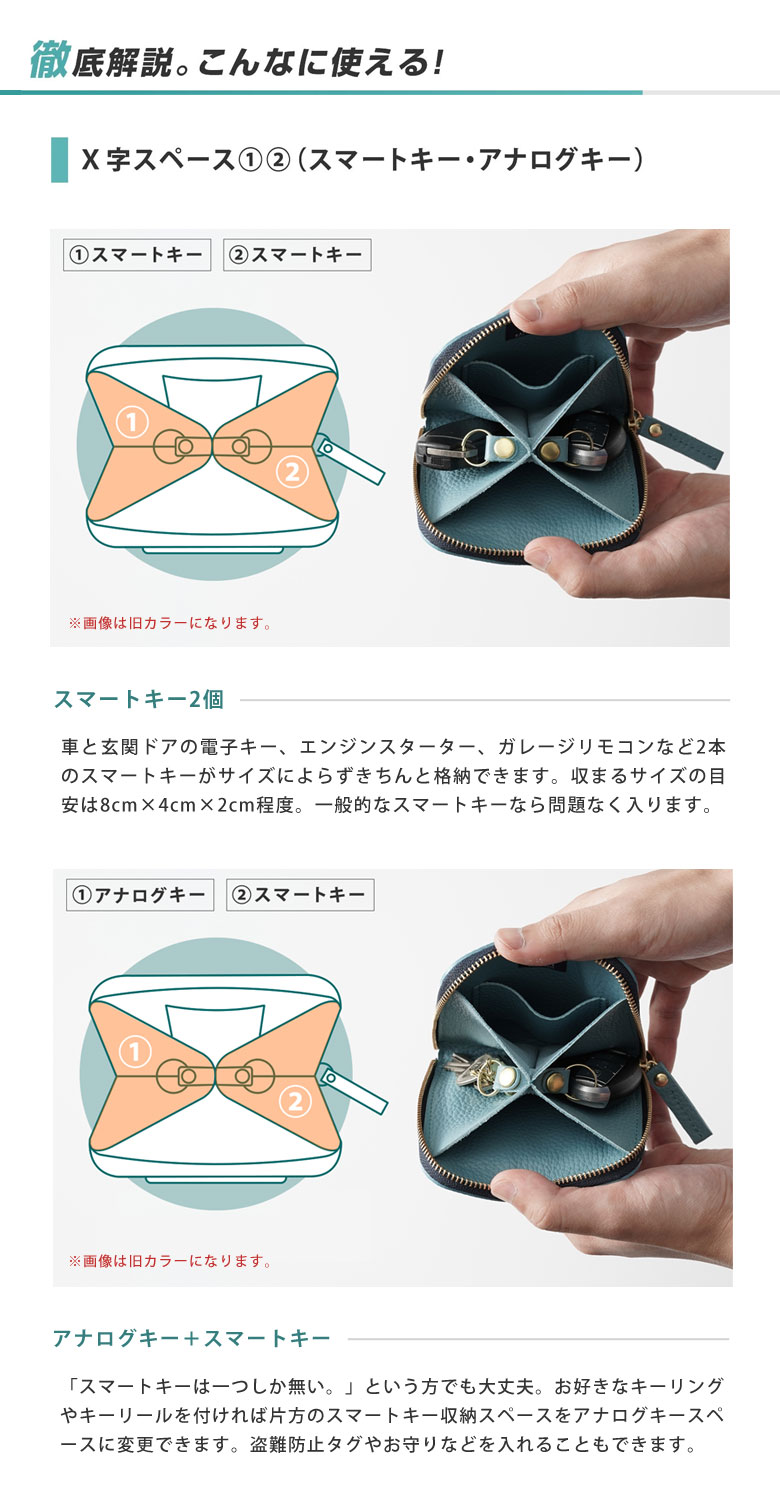 徹底解説。こんなに使える!

X 字スペース①②（スマートキー・アナログキー）

①スマートキー ②スマートキー

①

②

※画像は旧カラーになります。

スマートキー2個

車と玄関ドアの電子キー、エンジンスターター、ガレージリモコンなど2本のスマートキーがサイズによらずきちんと格納できます。収まるサイズの目安は8cm×4cm×2cm程度。一般的なスマートキーなら問題なく入ります。

①アナログキー ②スマートキー

①

②

※画像は旧カラーになります。

アナログキー＋スマートキー

「スマートキーは一つしか無い。」という方でも大丈夫。お好きなキーリングやキーリールを付ければ片方のスマートキー収納スペースをアナログキースペースに変更できます。盗難防止タグやお守りなどを入れることもできます。