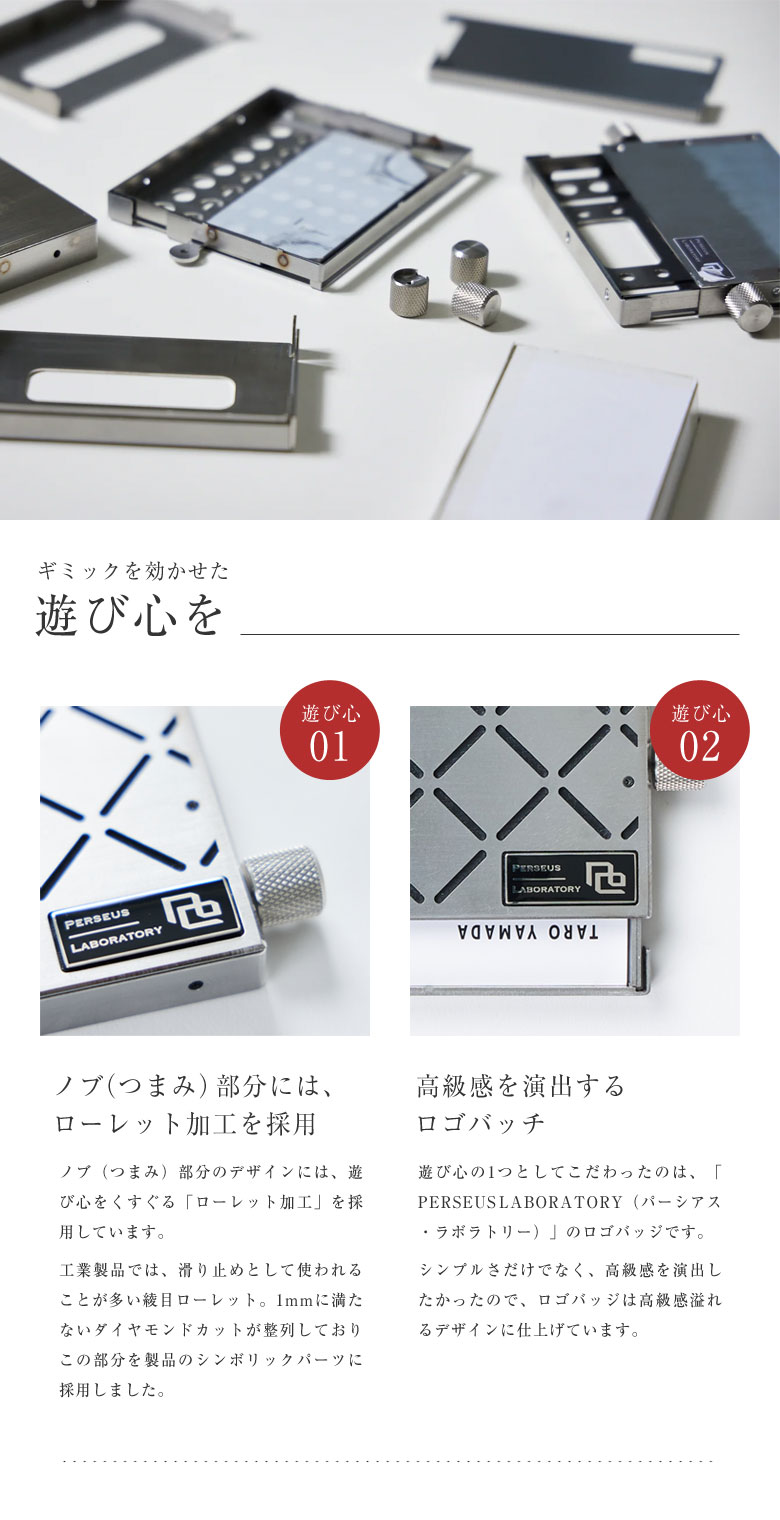 ギミックを効かせた
遊び心を

遊び心
01

PERSEUS
LABORATORY

ノブ(つまみ)部分には、ローレット加工を採用

ノブ（つまみ）部分のデザインには、遊び心をくすぐる「ローレット加工」を採用しています。

工業製品では、滑り止めとして使われることが多い綾目ローレット。1mmに満たないダイヤモンドカットが整列しておりこの部分を製品のシンボリックパーツに採用しました。

遊び心
02

PERSEUS
LABORATORY

TARO YAMADA

高級感を演出するロゴバッチ

遊び心の1つとしてこだわったのは、「PERSEUSLABORATORY（パーシアス・ラボラトリー）」のロゴバッジです。

シンプルさだけでなく、高級感を演出したかったので、ロゴバッジは高級感溢れるデザインに仕上げています。