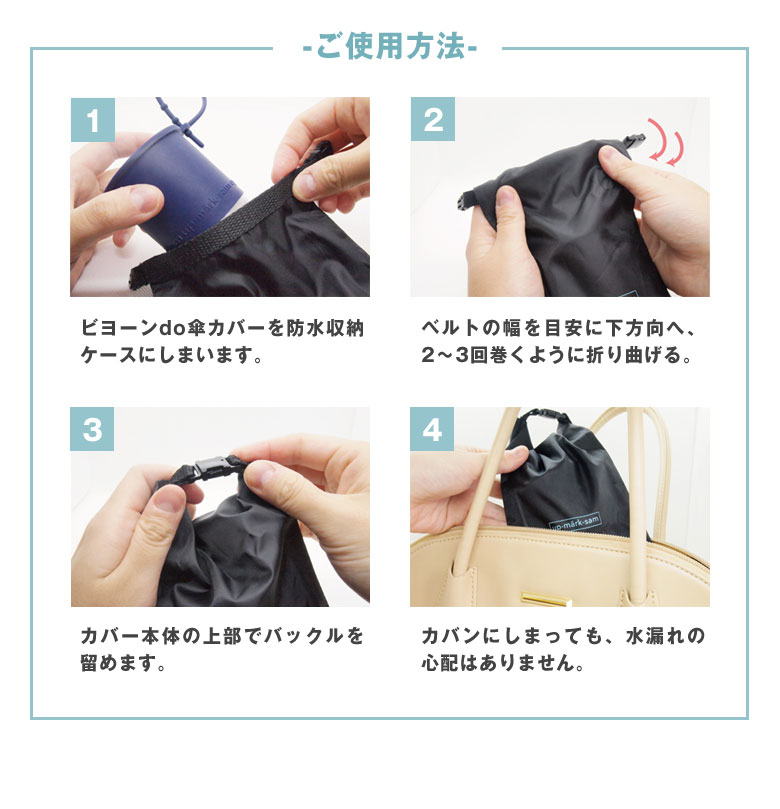 -ご使用方法-

1

ビヨーンdo傘カバーを防水収納ケースにしまいます。

2

ベルトの幅を目安に下方向へ、2～3回巻くように折り曲げる。

3

カバー本体の上部でバックルを留めます。

4

up-märk-sam

カバンにしまっても、水漏れの心配はありません。