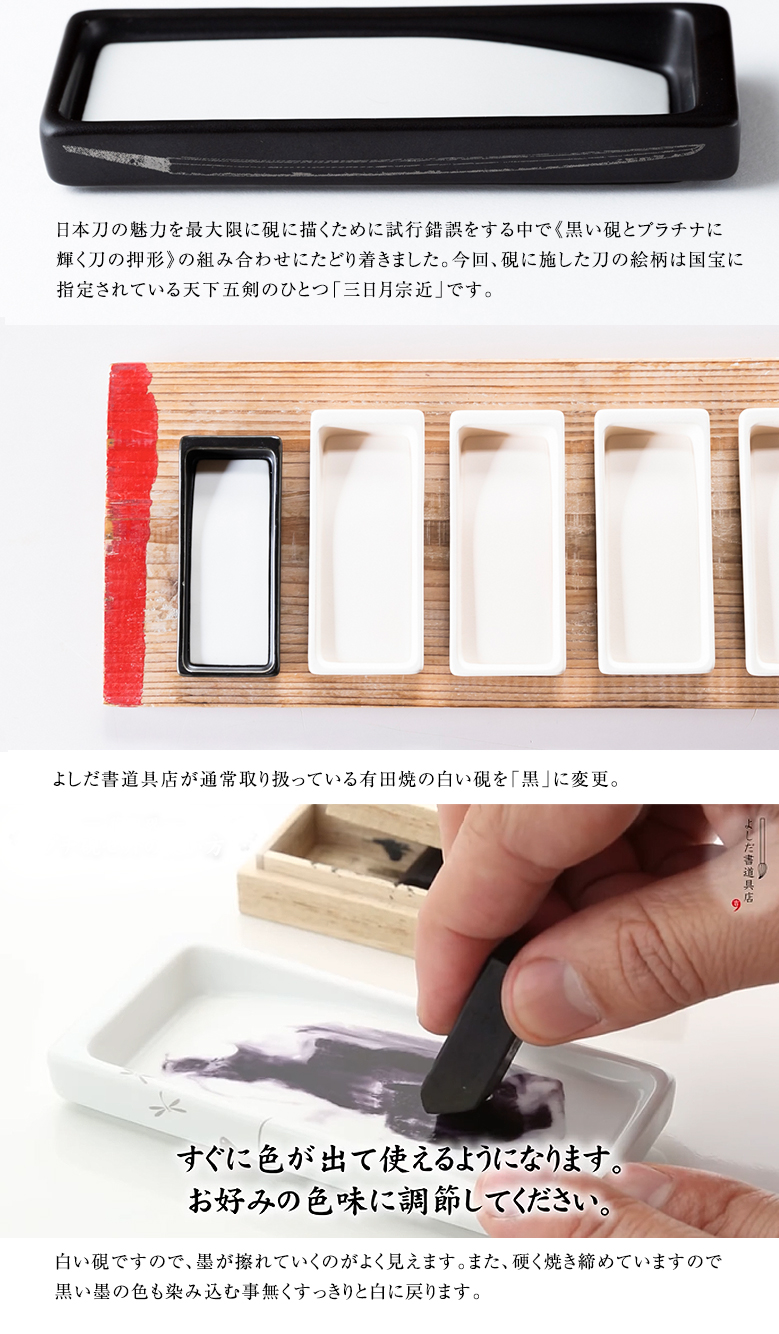 日本刀の魅力を最大限に硯に描くために試行錯誤をする中で《黒い硯とプラチナに輝く刀の押形》の組み合わせにたどり着きました。今回、硯に施した刀の絵柄は国宝に指定されている天下五剣のひとつ「三日月宗近」です。

よしだ書道具店が通常取り扱っている有田焼の白い硯を「黒」に変更。

よしだ書道具店

すぐに色が出て使えるようになります。
お好みの色味に調節してください。

白い硯ですので、墨が擦れていくのがよく見えます。また、硬く焼き締めていますので黒い墨の色も染み込む事無くすっきりと白に戻ります。