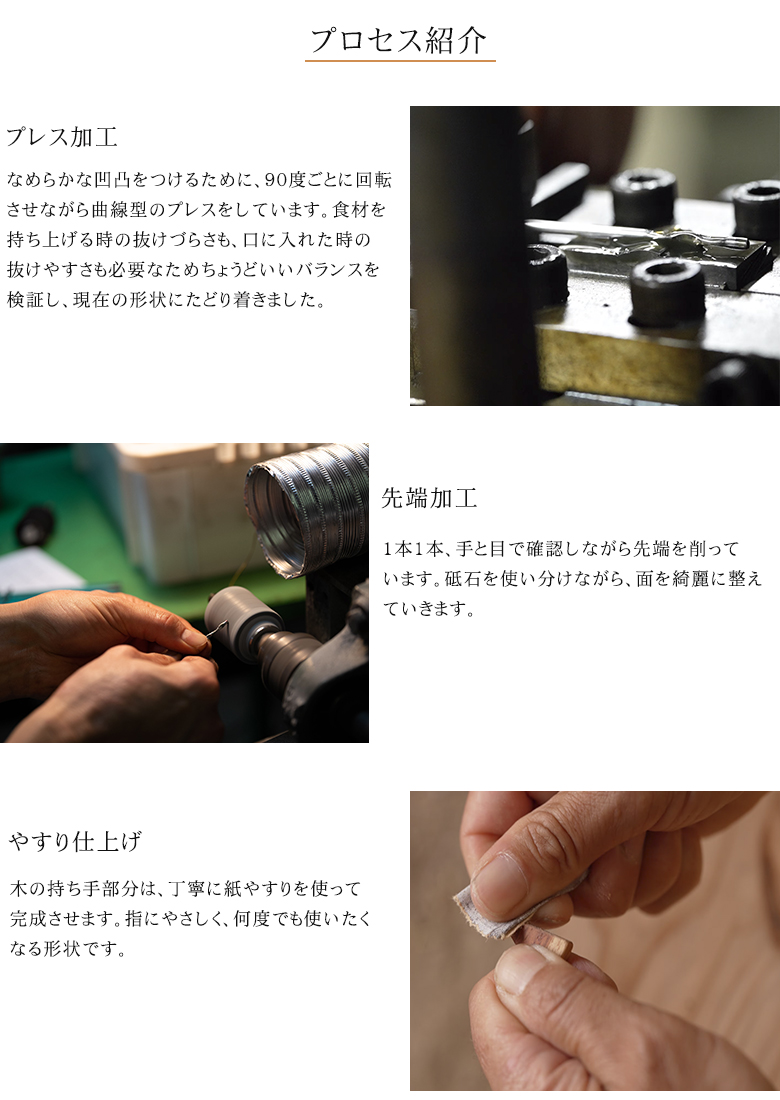 プロセス紹介

プレス加工

なめらかな凹凸をつけるために、90度ごとに回転させながら曲線型のプレスをしています。食材を持ち上げる時の抜けづらさも、口に入れた時の抜けやすさも必要なためちょうどいいバランスを検証し、現在の形状にたどり着きました。

先端加工

1本1本、手と目で確認しながら先端を削っています。砥石を使い分けながら、面を綺麗に整えていきます。

やすり仕上げ

木の持ち手部分は、丁寧に紙やすりを使って完成させます。指にやさしく、何度でも使いたくなる形状です。