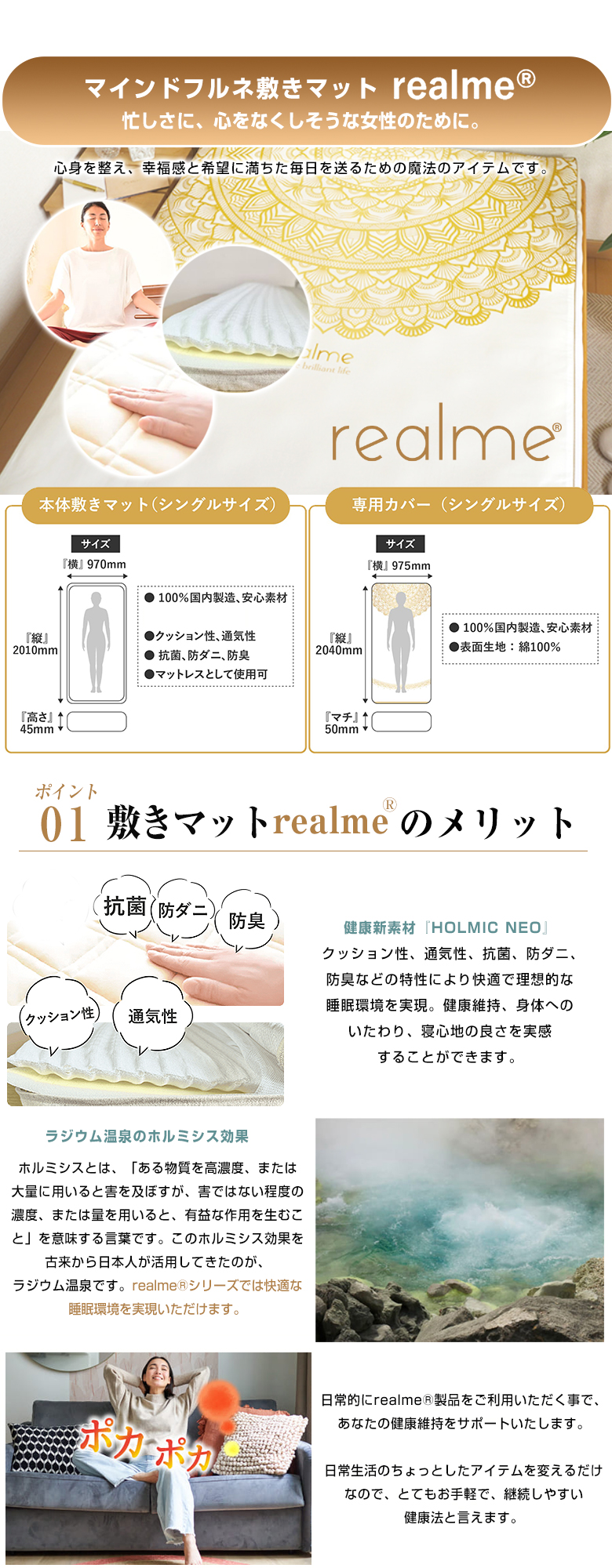 マインドフルネ敷きマット realme®
忙しさに、心をなくしそうな女性のために。

心身を整え、幸福感と希望に満ちた毎日を送るための魔法のアイテムです。

alme
brilliant life

realme®

本体敷きマット（シングルサイズ）

サイズ
『横』970mm
『縦』2010mm
『高さ』45mm

● 100%国内製造、安心素材
●クッション性、通気性
● 抗菌、防ダニ、防臭
●マットレスとして使用可

専用カバー（シングルサイズ）

サイズ
『横』975mm
『縦』2040mm
『マチ』50mm

● 100%国内製造、安心素材
●表面生地：綿100%

ポイント
01 敷きマットrealme®のメリット

抗菌
防ダニ
防臭
クッション性
通気性

健康新素材『HOLMIC NEO』
クッション性、通気性、抗菌、防ダニ、防臭などの特性により快適で理想的な睡眠環境を実現。健康維持、身体へのいたわり、寝心地の良さを実感することができます。

ラジウム温泉のホルミシス効果
ホルミシスとは、「ある物質を高濃度、または大量に用いると害を及ぼすが、害ではない程度の濃度、または量を用いると、有益な作用を生むこと」を意味する言葉です。このホルミシス効果を古来から日本人が活用してきたのが、ラジウム温泉です。realme®シリーズでは快適な睡眠環境を実現いただけます。

ポカ ポカ

日常的にrealme®製品をご利用いただく事で、あなたの健康維持をサポートいたします。

日常生活のちょっとしたアイテムを変えるだけなので、とてもお手軽で、継続しやすい健康法と言えます。