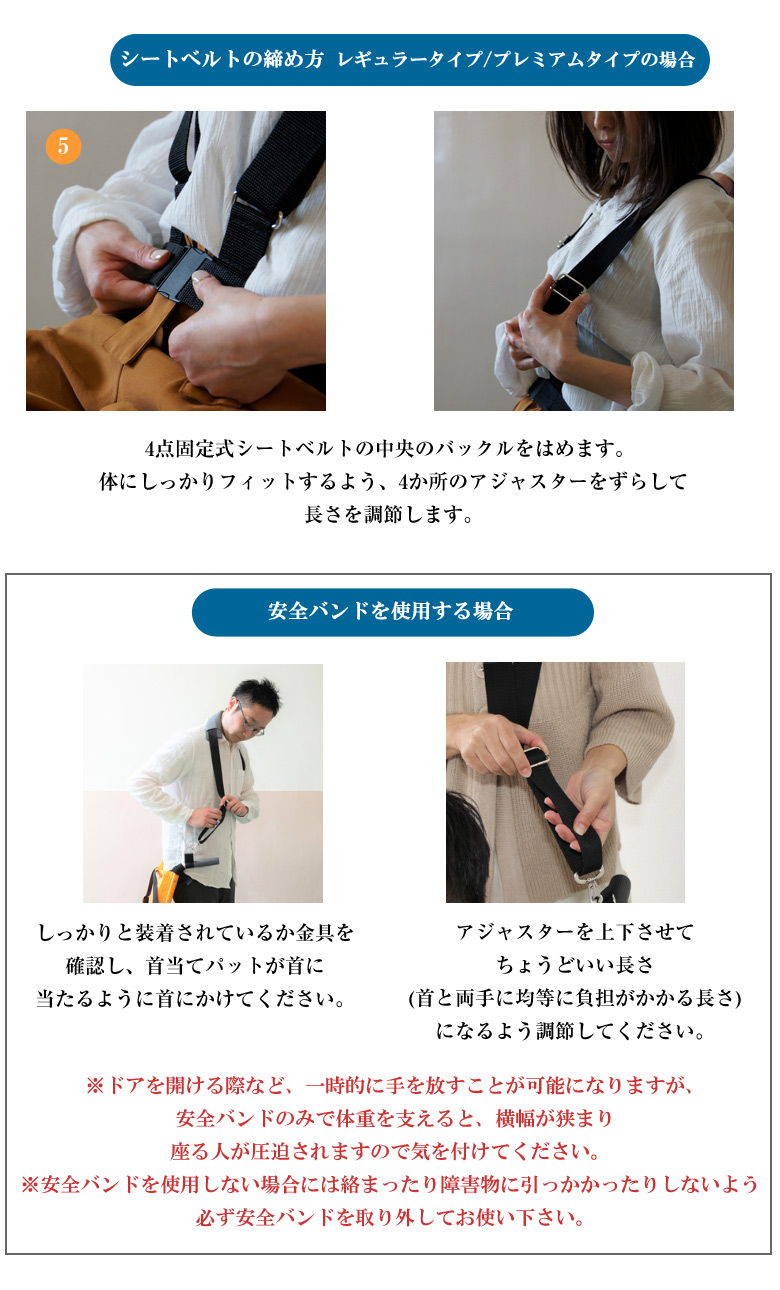 シートベルトの締め方 レギュラータイプ/プレミアムタイプの場合

5

4点固定式シートベルトの中央のバックルをはめます。
体にしっかりフィットするよう、4か所のアジャスターをずらして
長さを調節します。

安全バンドを使用する場合

しっかりと装着されているか金具を
確認し、首当てパットが首に
当たるように首にかけてください。

アジャスターを上下させて
ちょうどいい長さ
(首と両手に均等に負担がかかる長さ)
になるよう調節してください。

※ドアを開ける際など、一時的に手を放すことが可能になりますが、
安全バンドのみで体重を支えると、横幅が狭まり
座る人が圧迫されますので気を付けてください。
※安全バンドを使用しない場合には絡まったり障害物に引っかかったりしないよう
必ず安全バンドを取り外してお使い下さい。