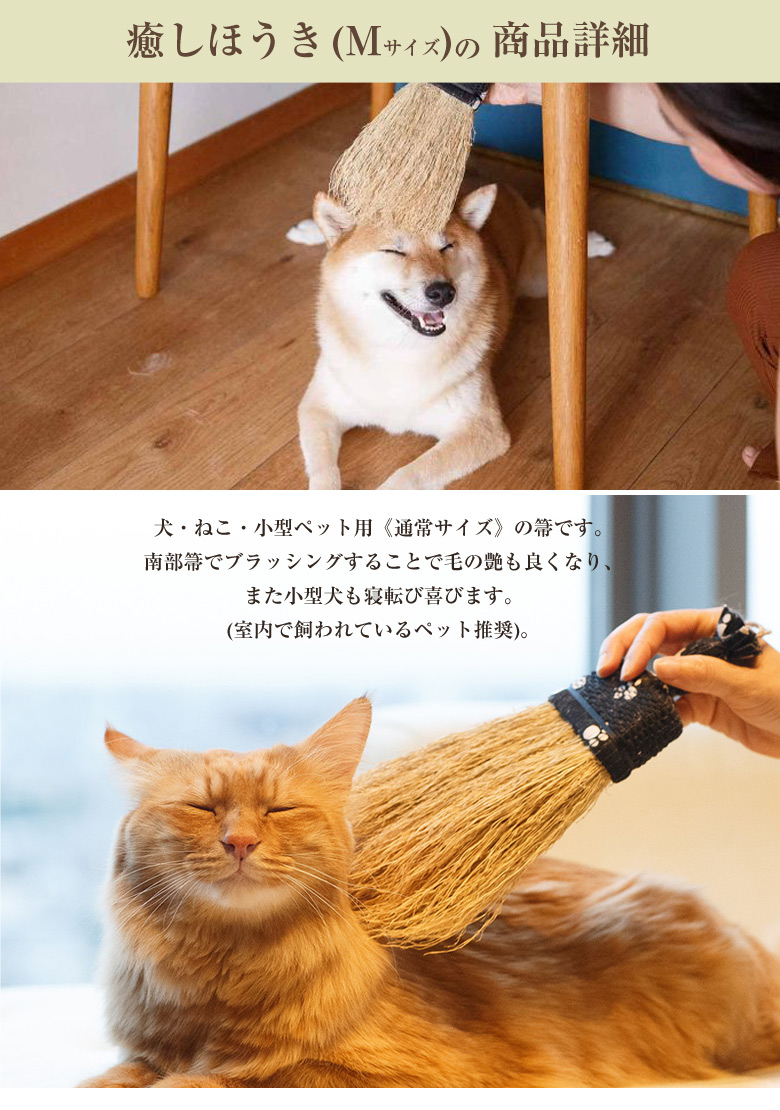 癒しほうき (Mサイズ)の 商品詳細

犬・ねこ・小型ペット用《通常サイズ》の箒です。
南部箒でブラッシングすることで毛の艶も良くなり、
また小型犬も寝転び喜びます。
(室内で飼われているペット推奨)。