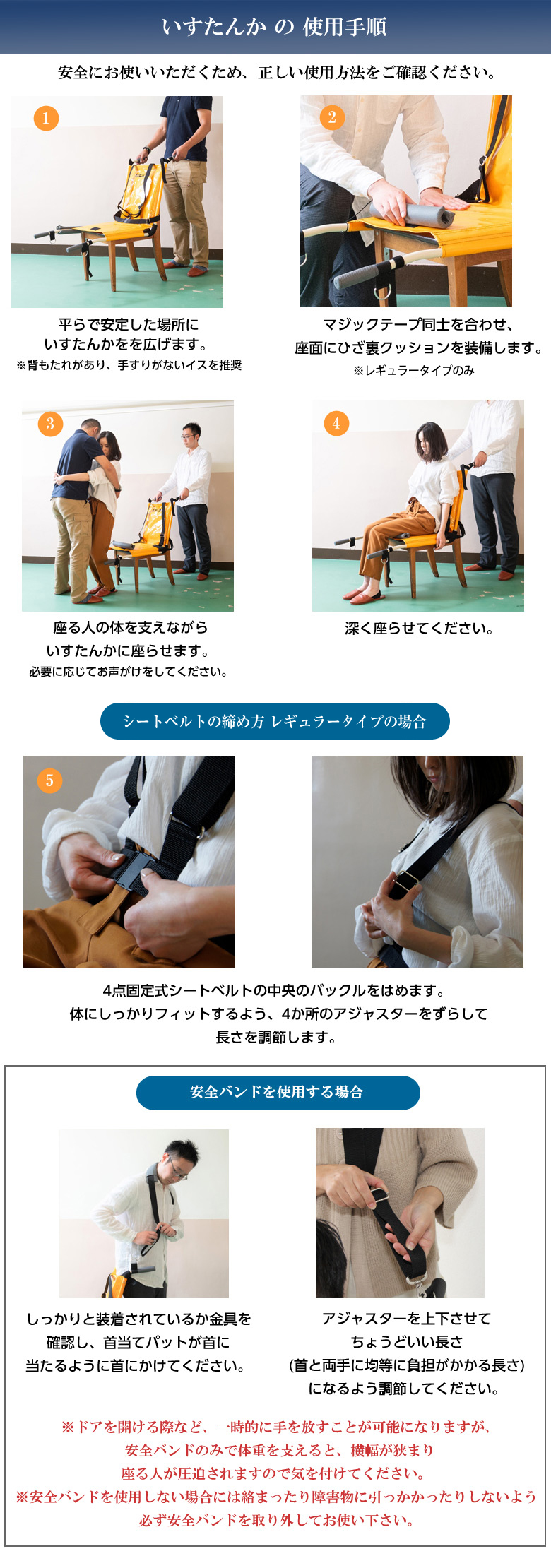 いすたんか の 使用手順

安全にお使いいただくため、正しい使用方法をご確認ください。

1

平らで安定した場所に
いすたんかをを広げます。
※背もたれがあり、手すりがないイスを推奨

2

マジックテープ同士を合わせ、
座面にひざ裏クッションを装備します。
※レギュラータイプのみ

3

座る人の体を支えながら
いすたんかに座らせます。
必要に応じてお声がけをしてください。

4

深く座らせてください。

シートベルトの締め方 レギュラータイプの場合

5

4点固定式シートベルトの中央のバックルをはめます。
体にしっかりフィットするよう、4か所のアジャスターをずらして
長さを調節します。

安全バンドを使用する場合

しっかりと装着されているか金具を
確認し、首当てパットが首に
当たるように首にかけてください。

アジャスターを上下させて
ちょうどいい長さ
(首と両手に均等に負担がかかる長さ)
になるよう調節してください。

※ドアを開ける際など、一時的に手を放すことが可能になりますが、
安全バンドのみで体重を支えると、横幅が狭まり
座る人が圧迫されますので気を付けてください。
※安全バンドを使用しない場合には絡まったり障害物に引っかかったりしないよう
必ず安全バンドを取り外してお使い下さい。