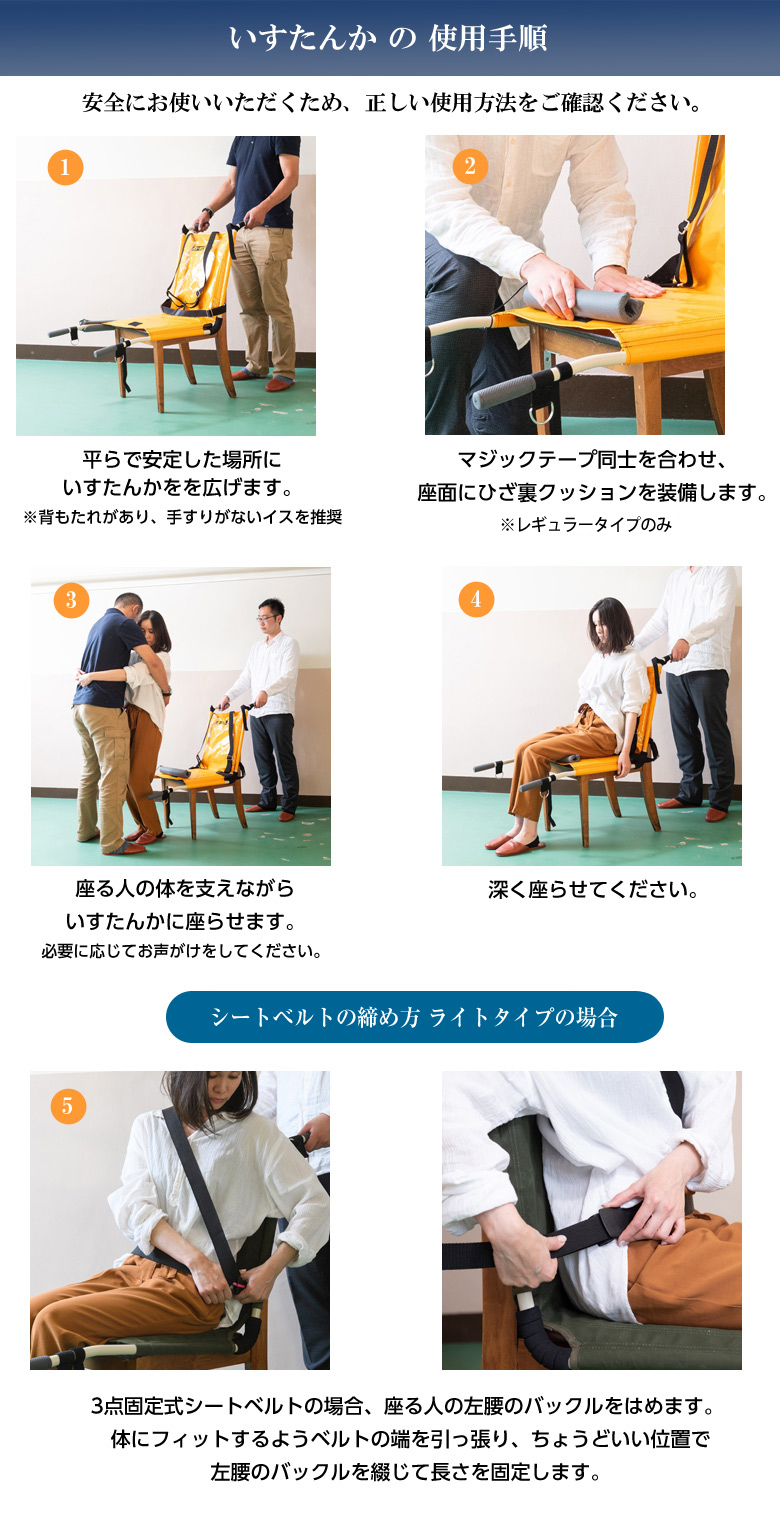 いすたんか の 使用手順

安全にお使いいただくため、正しい使用方法をご確認ください。

1

平らで安定した場所に
いすたんかをを広げます。
※背もたれがあり、手すりがないイスを推奨

2

マジックテープ同士を合わせ、
座面にひざ裏クッションを装備します。
※レギュラータイプのみ

3

座る人の体を支えながら
いすたんかに座らせます。
必要に応じてお声がけをしてください。

4

深く座らせてください。

シートベルトの締め方 ライトタイプの場合

5

3点固定式シートベルトの場合、座る人の左腰のバックルをはめます。
体にフィットするようベルトの端を引っ張り、ちょうどいい位置で
左腰のバックルを綴じて長さを固定します。