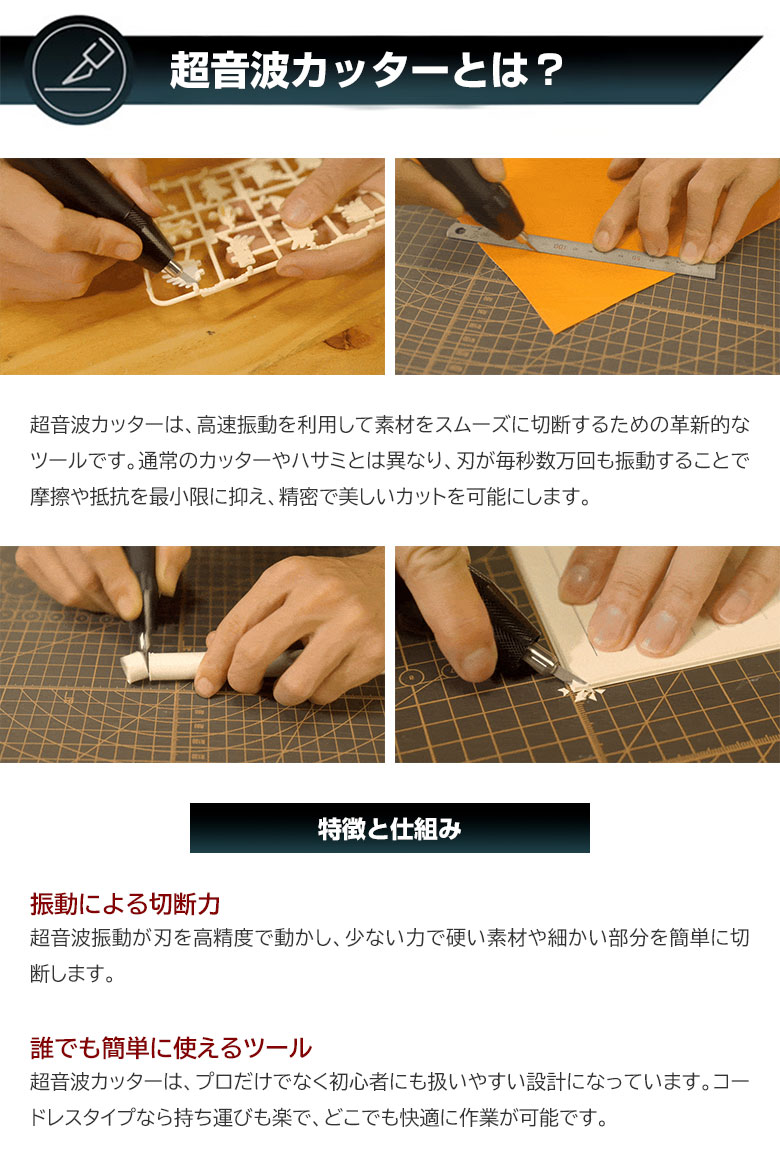 超音波カッターとは？

超音波カッターは、高速振動を利用して素材をスムーズに切断するための革新的なツールです。通常のカッターやハサミとは異なり、刃が毎秒数万回も振動することで摩擦や抵抗を最小限に抑え、精密で美しいカットを可能にします。

特徴と仕組み

振動による切断力
超音波振動が刃を高精度で動かし、少ない力で硬い素材や細かい部分を簡単に切断します。

誰でも簡単に使えるツール
超音波カッターは、プロだけでなく初心者にも扱いやすい設計になっています。コードレスタイプなら持ち運びも楽で、どこでも快適に作業が可能です。