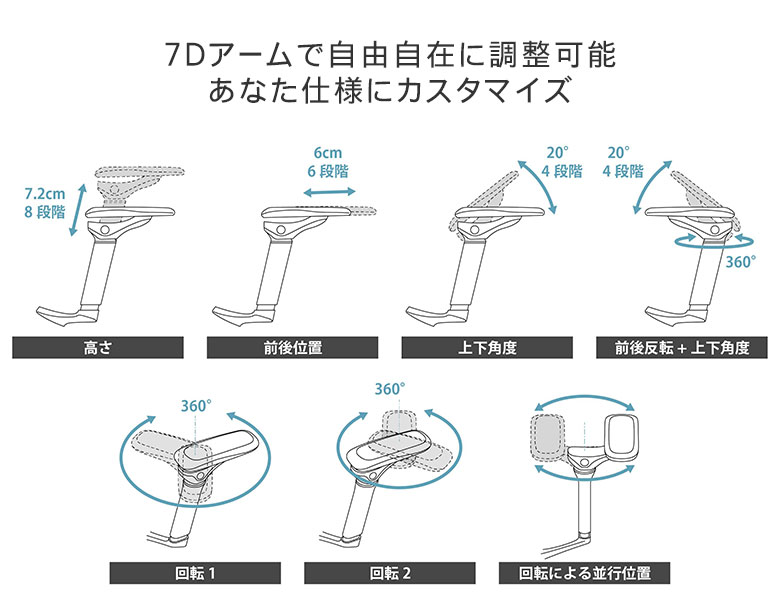 7Dアームで自由自在に調整可能
あなた仕様にカスタマイズ

7.2cm
8 段階

高さ

6cm
6 段階

前後位置

20°
4 段階

上下角度

20°
4 段階

360°

前後反転 + 上下角度

360°

回転 1

360°

回転 2

回転による並行位置