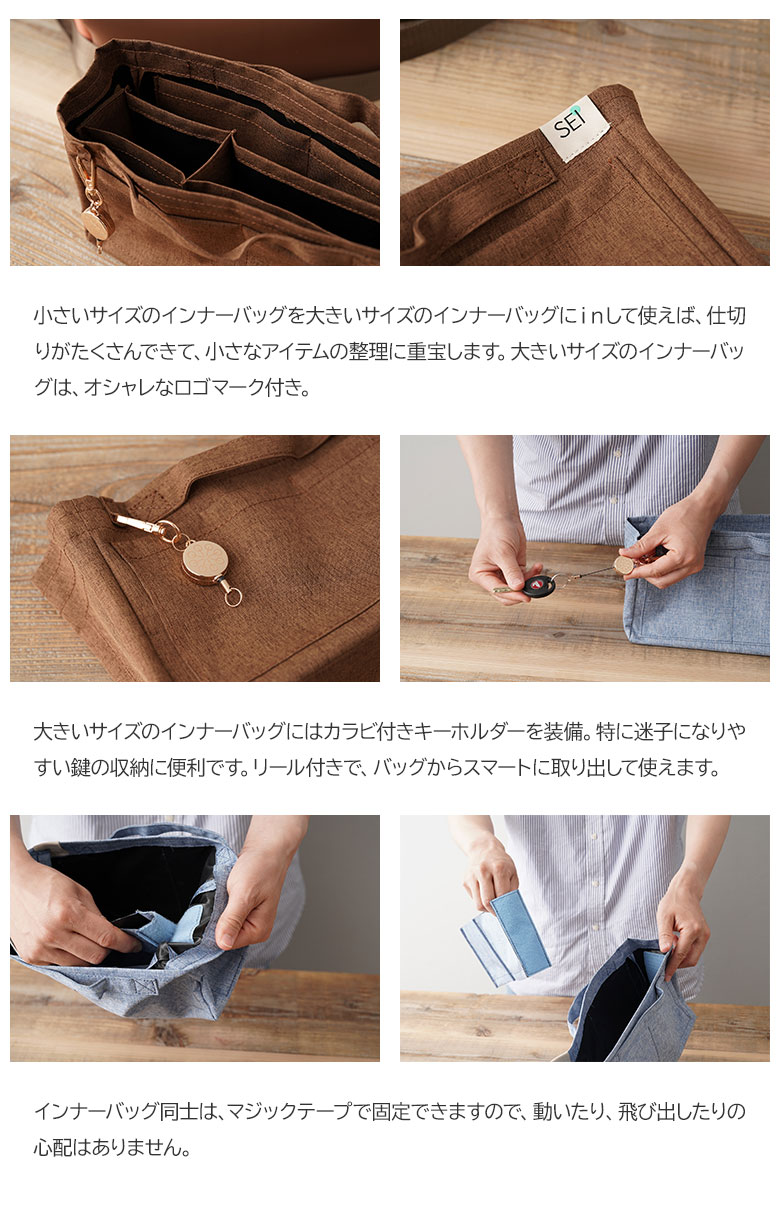 SEI

小さいサイズのインナーバッグを大きいサイズのインナーバッグにｉｎして使えば、仕切りがたくさんできて、小さなアイテムの整理に重宝します。大きいサイズのインナーバッグは、オシャレなロゴマーク付き。

大きいサイズのインナーバッグにはカラビ付きキーホルダーを装備。特に迷子になりやすい鍵の収納に便利です。リール付きで、バッグからスマートに取り出して使えます。

インナーバッグ同士は、マジックテープで固定できますので、動いたり、飛び出したりの心配はありません。