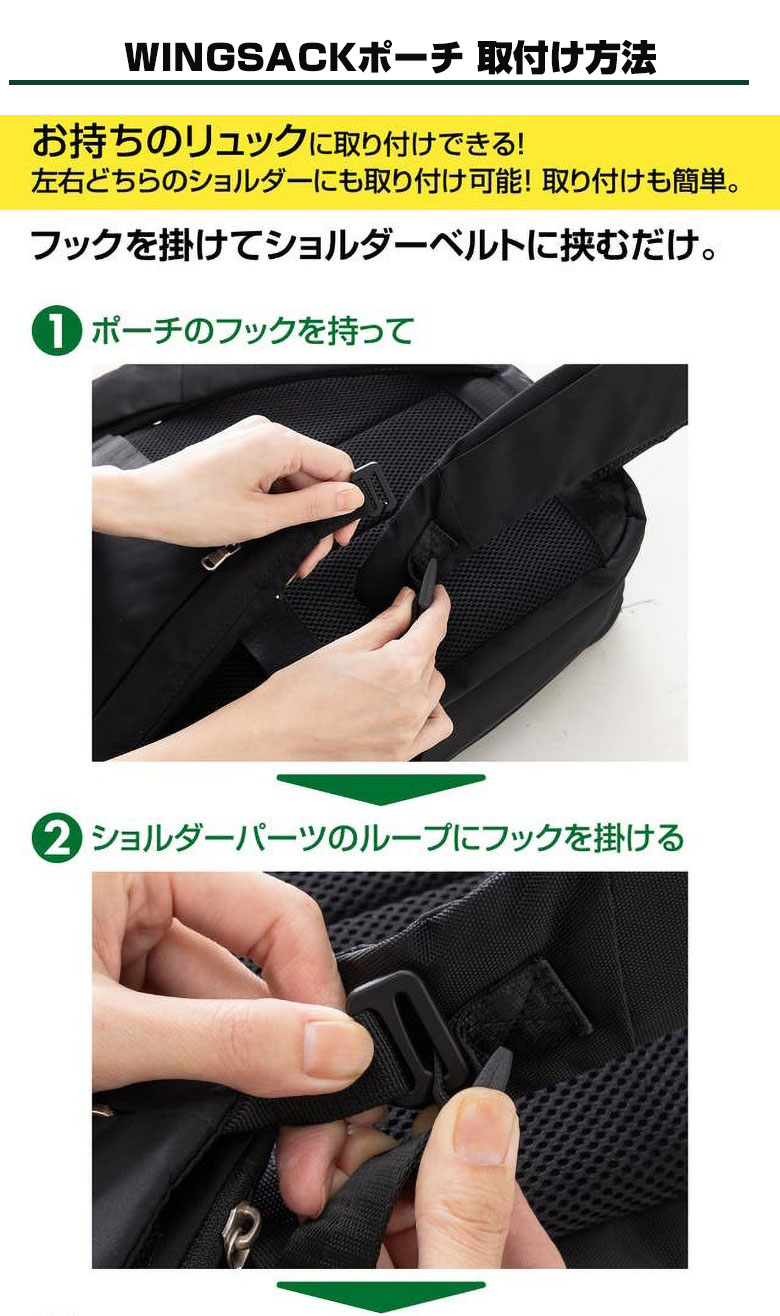 WINGSACKポーチ 取付け方法

お持ちのリュックに取り付けできる!
左右どちらのショルダーにも取り付け可能! 取り付けも簡単。

フックを掛けてショルダーベルトに挟むだけ。

1 ポーチのフックを持って

2 ショルダーパーツのループにフックを掛ける